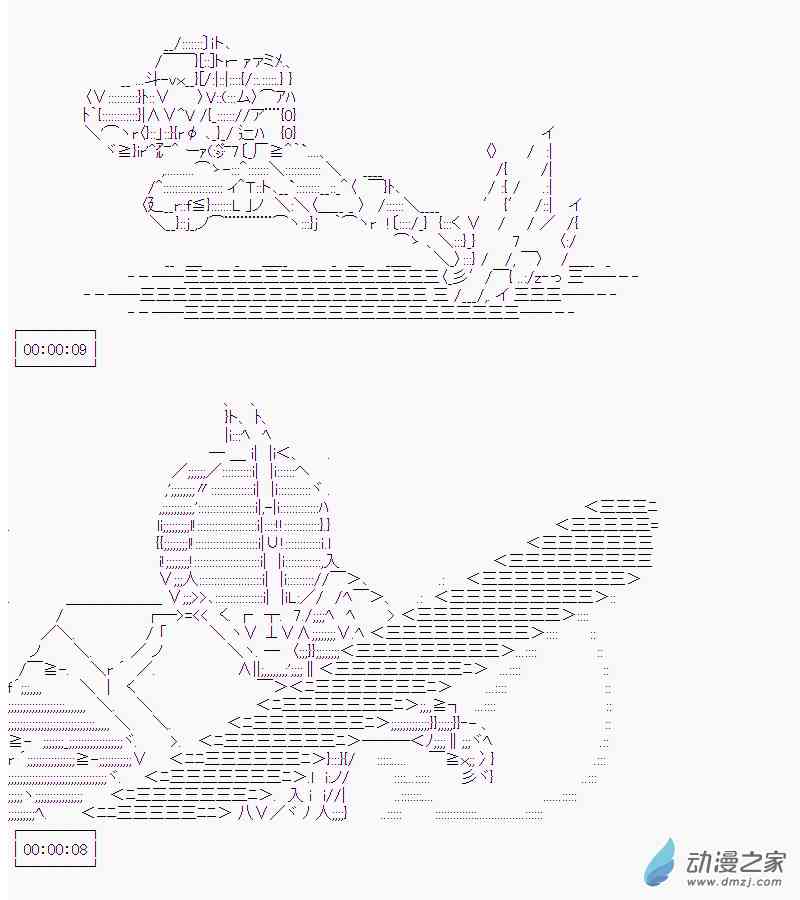 00:00:09

00:00:08

动漫之家
www.dmzj.com