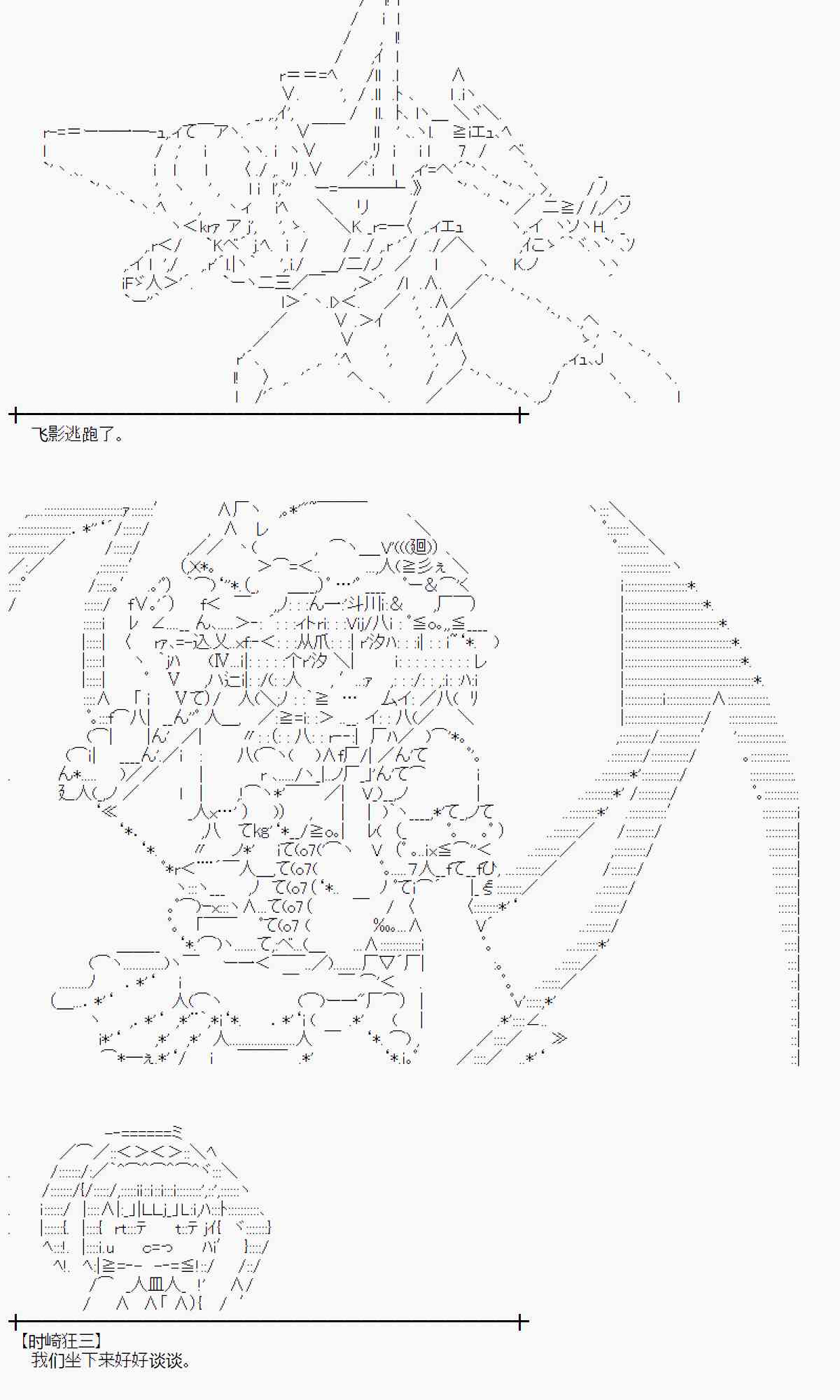 飞影逃跑了。

【时崎狂三】
我们坐下来好好谈谈。