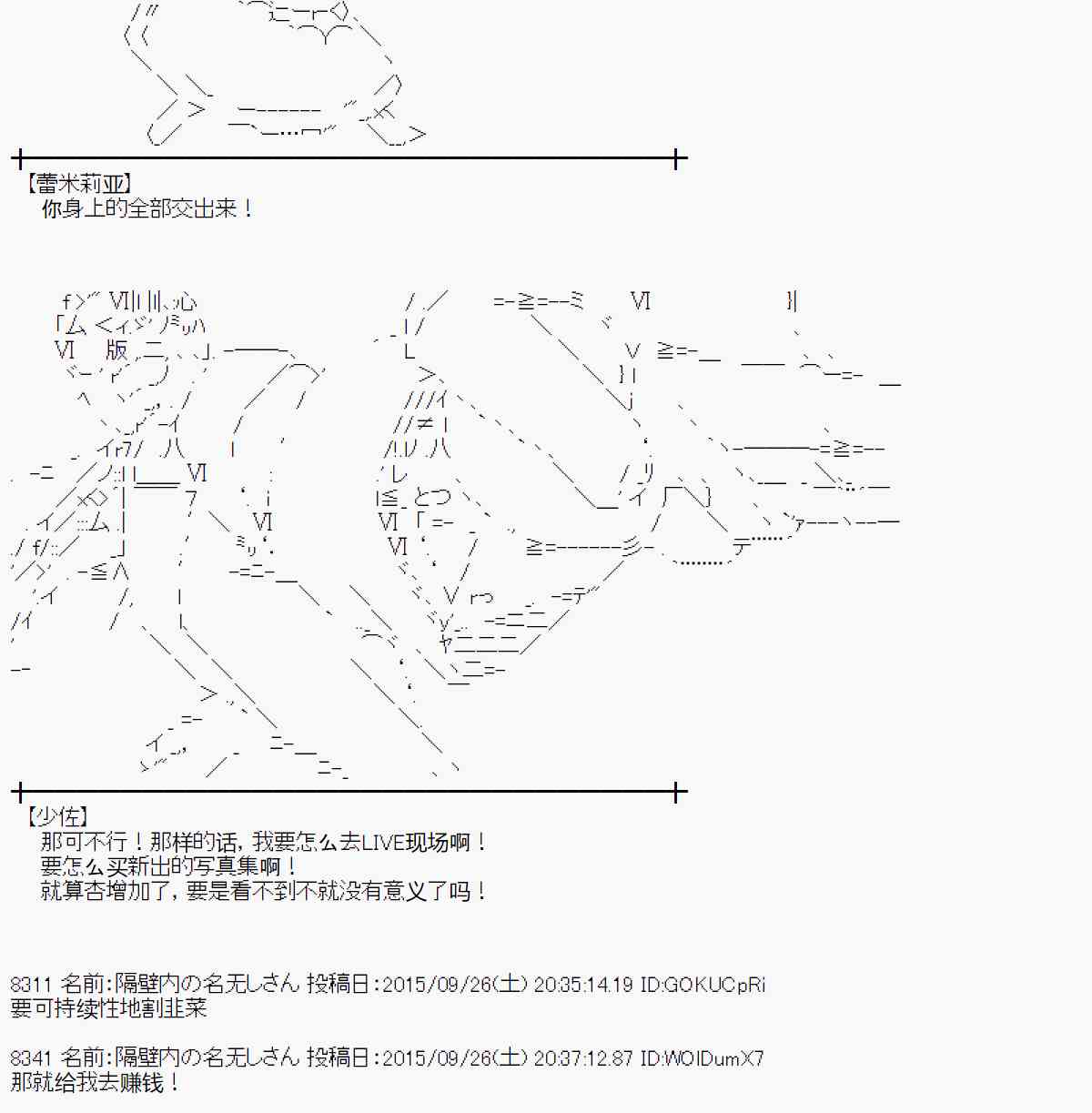 【蕾米莉亚】
你身上的全部交出来！

【少佐】
那可不行！那样的话，我要怎么去LIVE现场啊！
要怎么买新出的写真集啊！
就算杏增加了，要是看不到不就没有意义了吗！

8311 名前:隔壁内の名无しさん 投稿日:2015/09/26(土) 20:35:14.19 ID:GOKUCpRi
要可持续性地割韭菜

8341 名前:隔壁内の名无しさん 投稿日:2015/09/26(土) 20:37:12.87 ID:WOIDumX7
那就给我去赚钱！