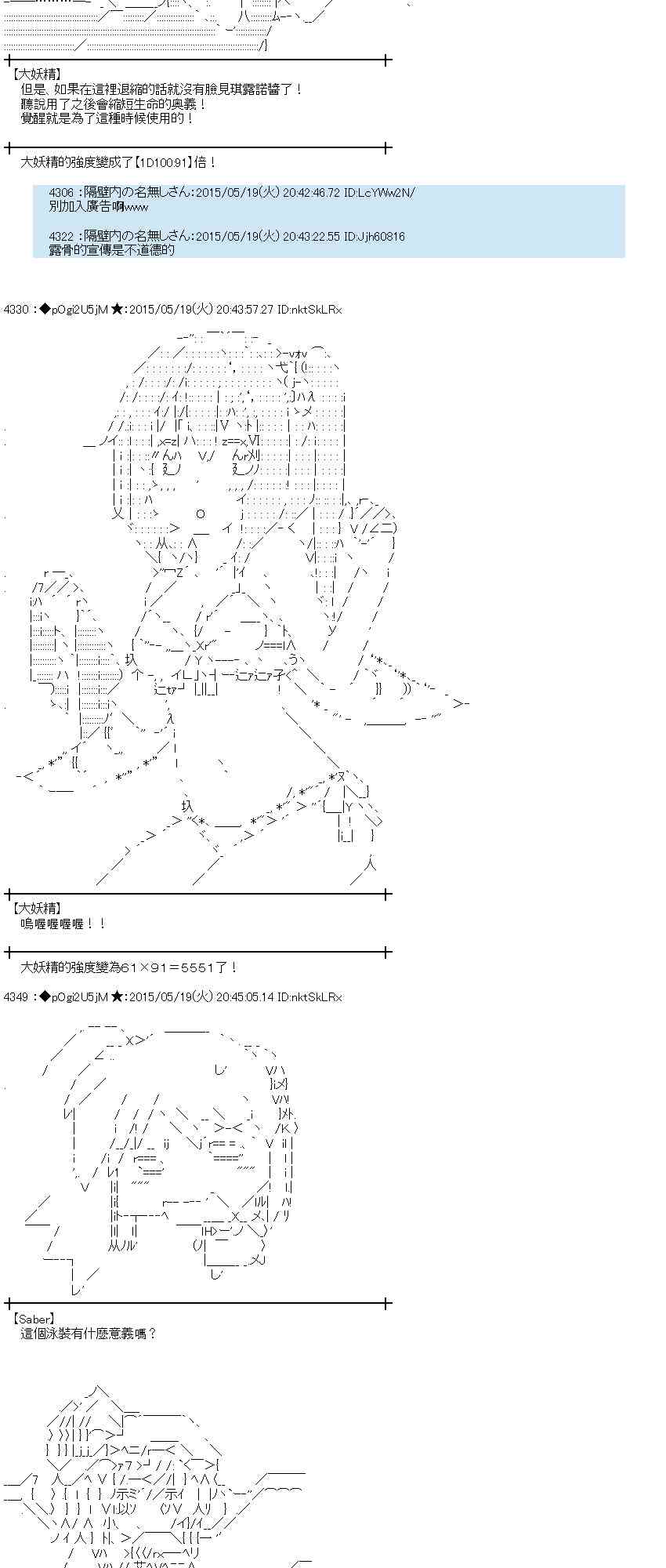 【大妖精】
但是、如果在這裡退縮的話就沒有臉見琪露諾醬了！
聽說用了之後會縮短生命的奧義！
覺醒就是為了這種時候使用的！

大妖精的強度變成了【1D100:91】倍！

4306 ：隔壁内の名無しさん：2015/05/19(火) 20:42:46.72 ID:LcYWw2N/
別加入廣告啊www

4322 ：隔壁内の名無しさん：2015/05/19(火) 20:43:22.55 ID:Jjh60816
露骨的宣傳是不道德的

4330 ：◆pOgi2U5jM ★：2015/05/19(火) 20:43:57.27 ID:nktSkLRx

【大妖精】
嗚喔喔喔喔！！

大妖精的強度變為61×91＝5551了！

4349 ：◆pOgi2U5jM ★：2015/05/19(火) 20:45:05.14 ID:nktSkLRx

【Saber】
這個泳裝有什麼意義嗎？