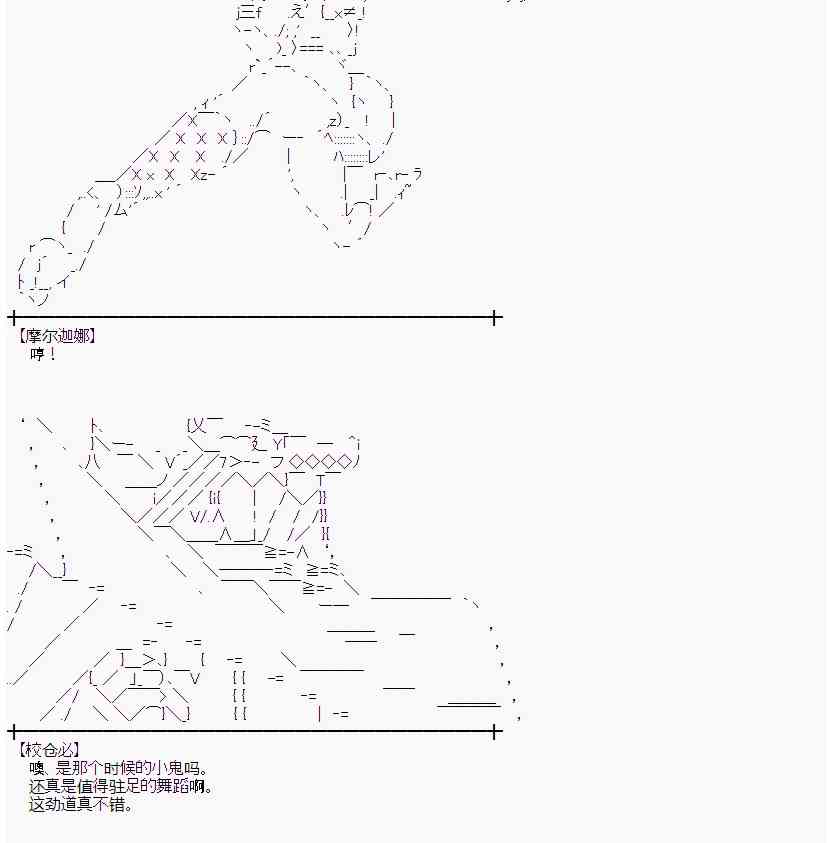 【摩尔迦娜】
哼！

【校仓必】
噢、是那个时候的小鬼吗。
还真是值得驻足的舞蹈啊。
这劲道真不错。