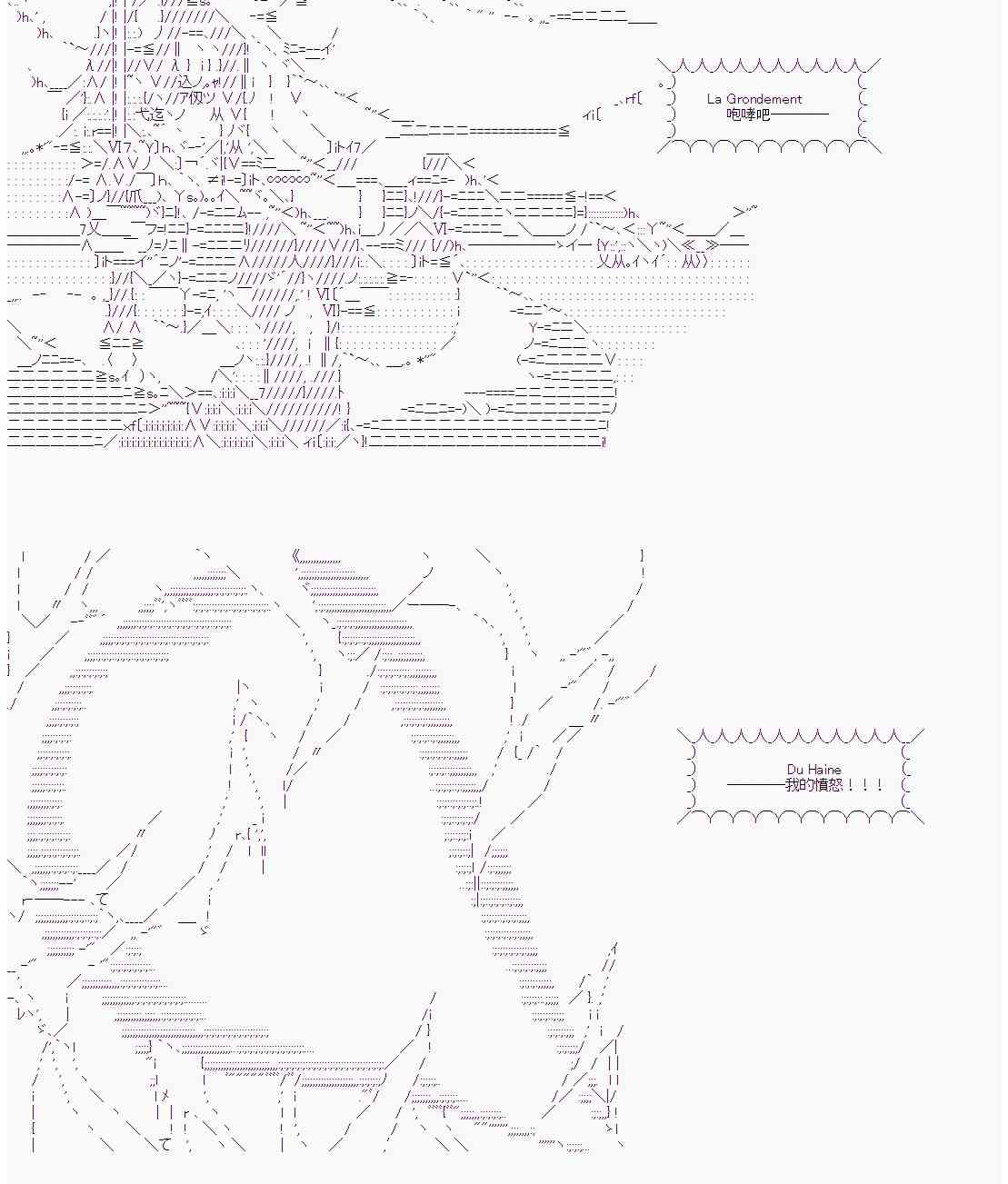 La Grondement
咆哮吧————

Du Haine
————我的憤怒！！！