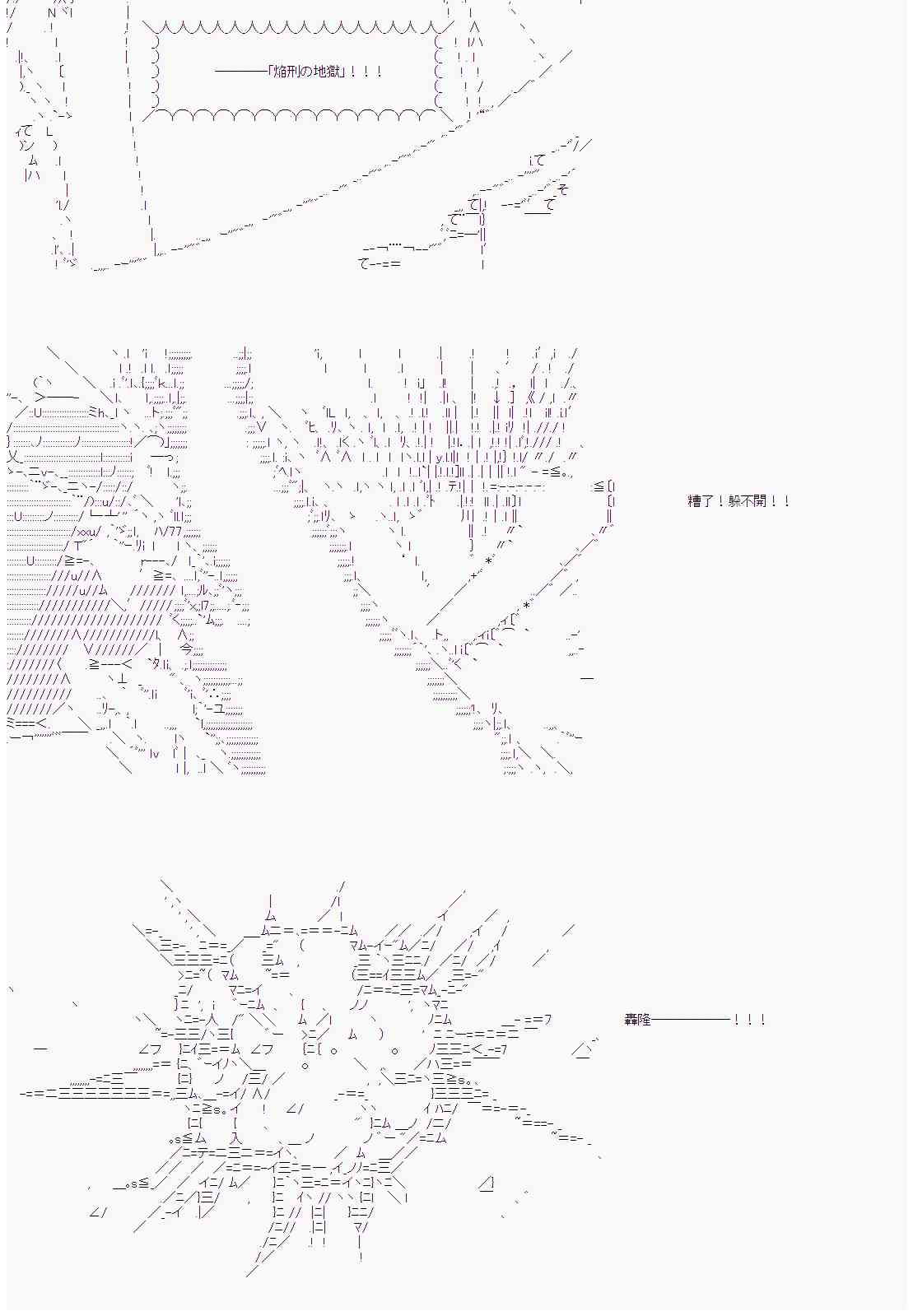 ———「焔刑の地獄」！！！

糟了！躲不開！！

轟隆——————！！！