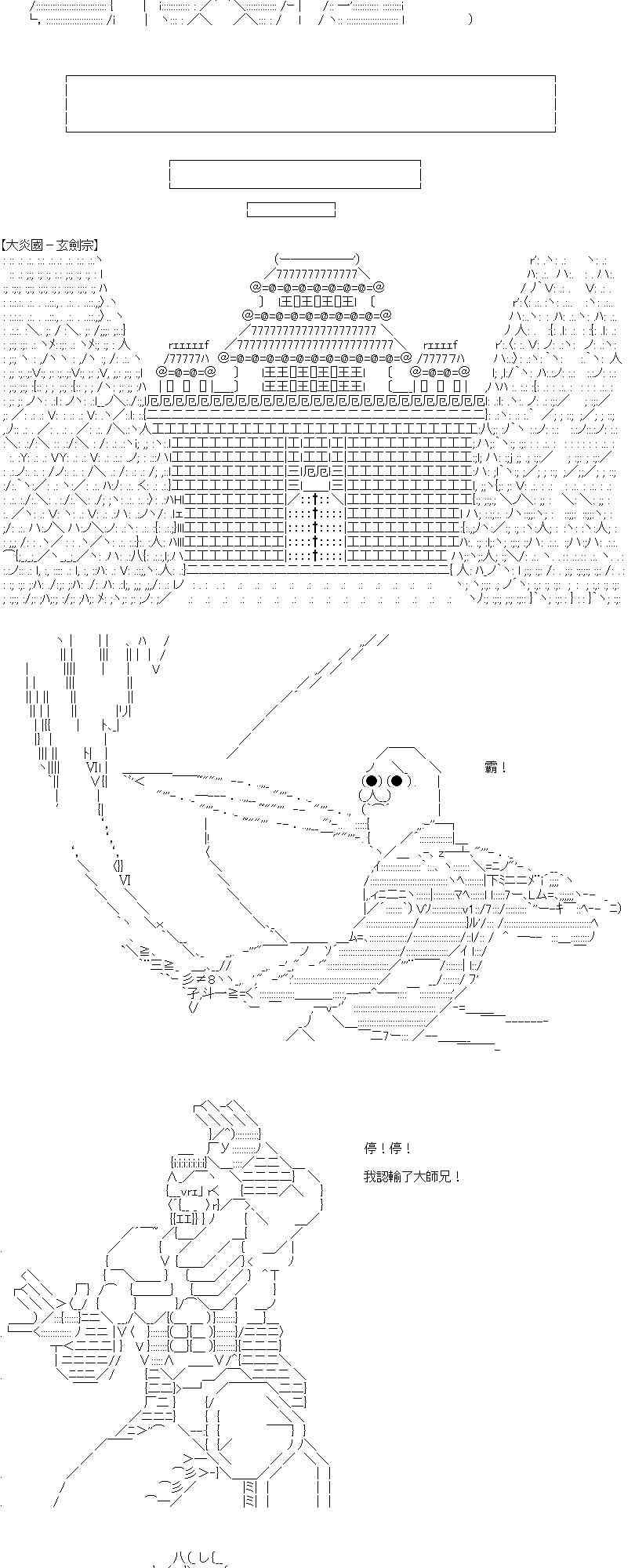 【大炎國－玄劍宗】

霸！

停！停！

我認輸了大師兄！