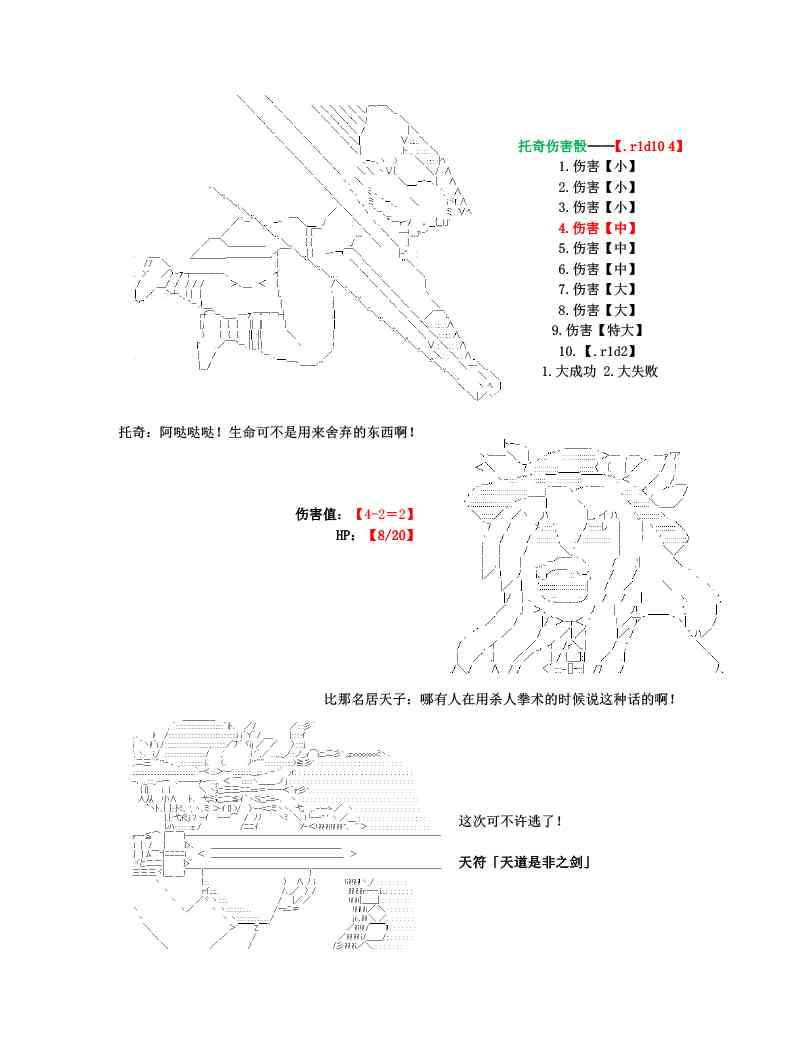 托奇伤害骰——【.r1d10 4】
1.伤害【小】
2.伤害【小】
3.伤害【小】
4.伤害【中】
5.伤害【中】
6.伤害【中】
7.伤害【大】
8.伤害【大】
9.伤害【特大】
10.【.r1d2】
1.大成功 2.大失败

托奇：阿哒哒哒！生命可不是用来舍弃的东西啊！

伤害值：【4-2=2】
HP：【8/20】

比那名居天子：哪有人在用杀人拳术的时候说这种话的啊！

这次可不许逃了！

天符「天道是非之剑」