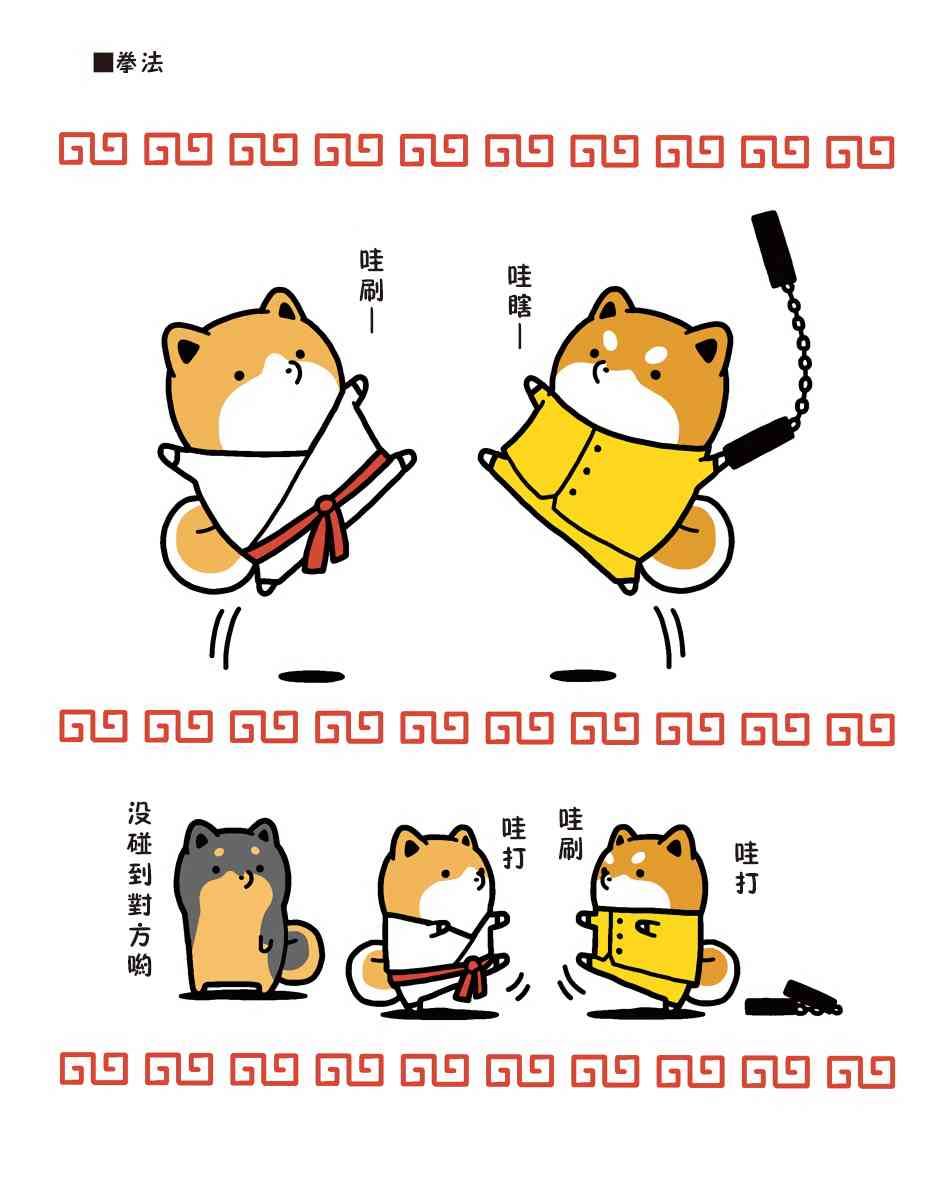 ■拳法

哇刷—

哇瞎—

没碰到對方喲

哇打

哇刷

哇打