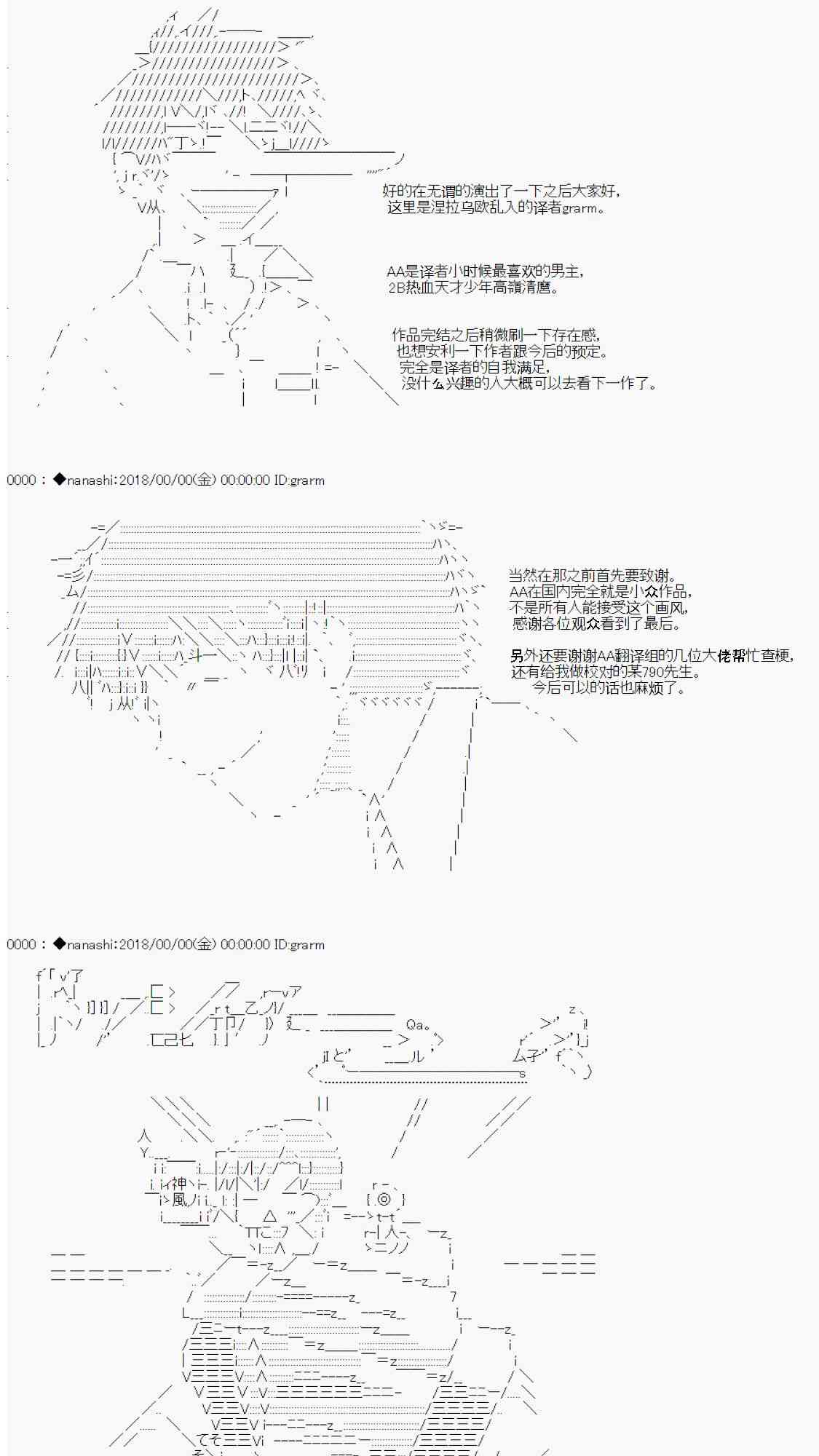 好的在无谓的演出了一下之后大家好，
这里是涅拉乌欧乱入的译者grarm。

AA是译者小时候最喜欢的男主，
2B热血天才少年高嶺清麿。

作品完结之后稍微刷一下存在感，
也想安利一下作者跟今后的预定。
完全是译者的自我满足，
没什么兴趣的人大概可以去看下一作了。

0000：◆nanashi:2018/00/00(金) 00:00:00 ID:grarm

当然在那之前首先要致谢。
AA在国内完全就是小众作品，
不是所有人能接受这个画风，
感谢各位观众看到了最后。

另外还要谢谢AA翻译组的几位大佬帮忙查梗，
还有给我做校对的某790先生。
今后可以的话也麻烦了。

0000：◆nanashi:2018/00/00(金) 00:00:00 ID:grarm

Qa。

神
風