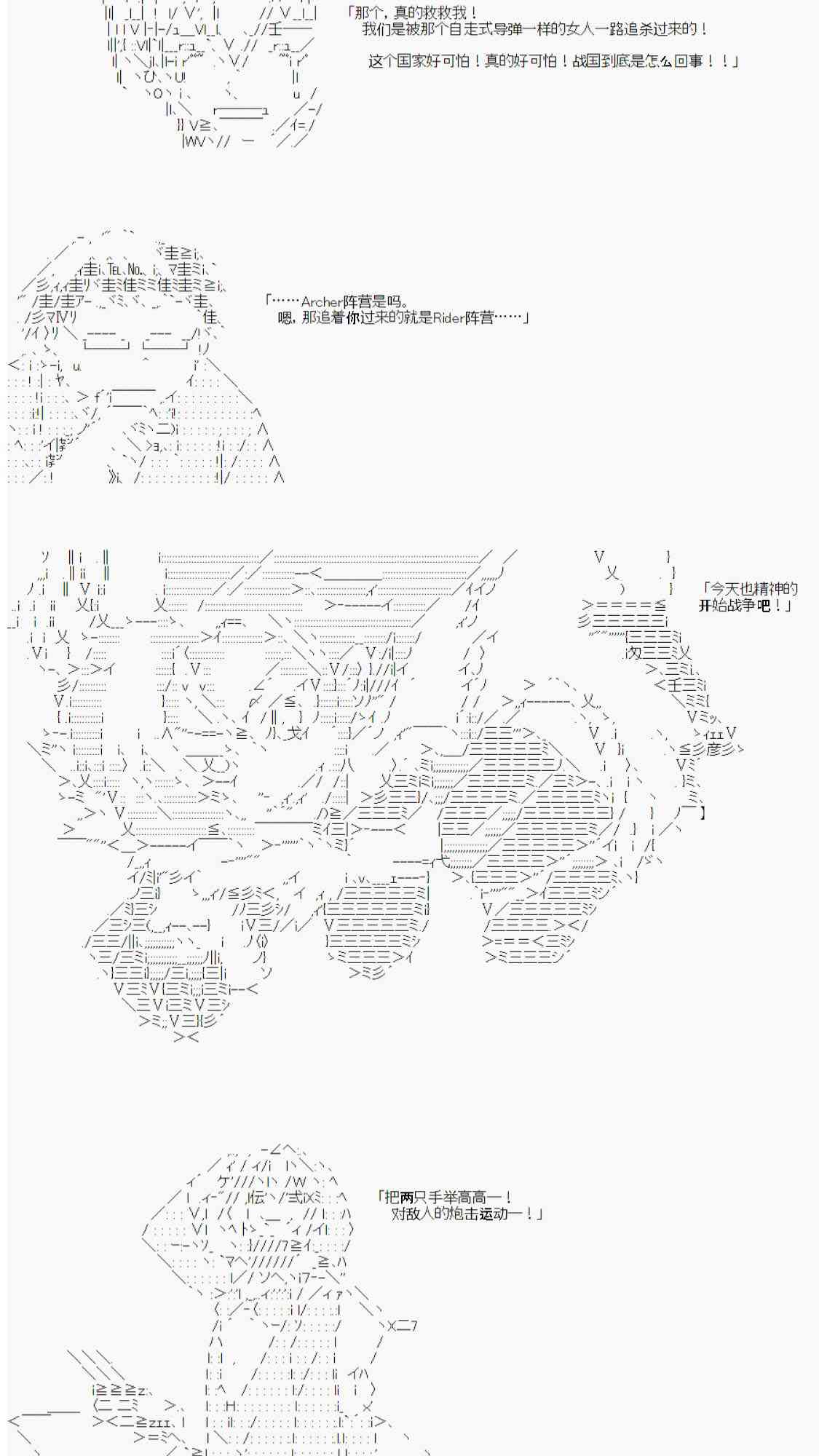 「那个，真的救救我！
我们是被那个自走式导弹一样的女人一路追杀过来的！

这个国家好可怕！真的好可怕！战国到底是怎么回事！！」

「……Archer阵营是吗。
嗯，那追着你过来的就是Rider阵营……」

「今天也精神的
开始战争吧！」

「把两只手举高高一！
对敌人的炮击运动一！」