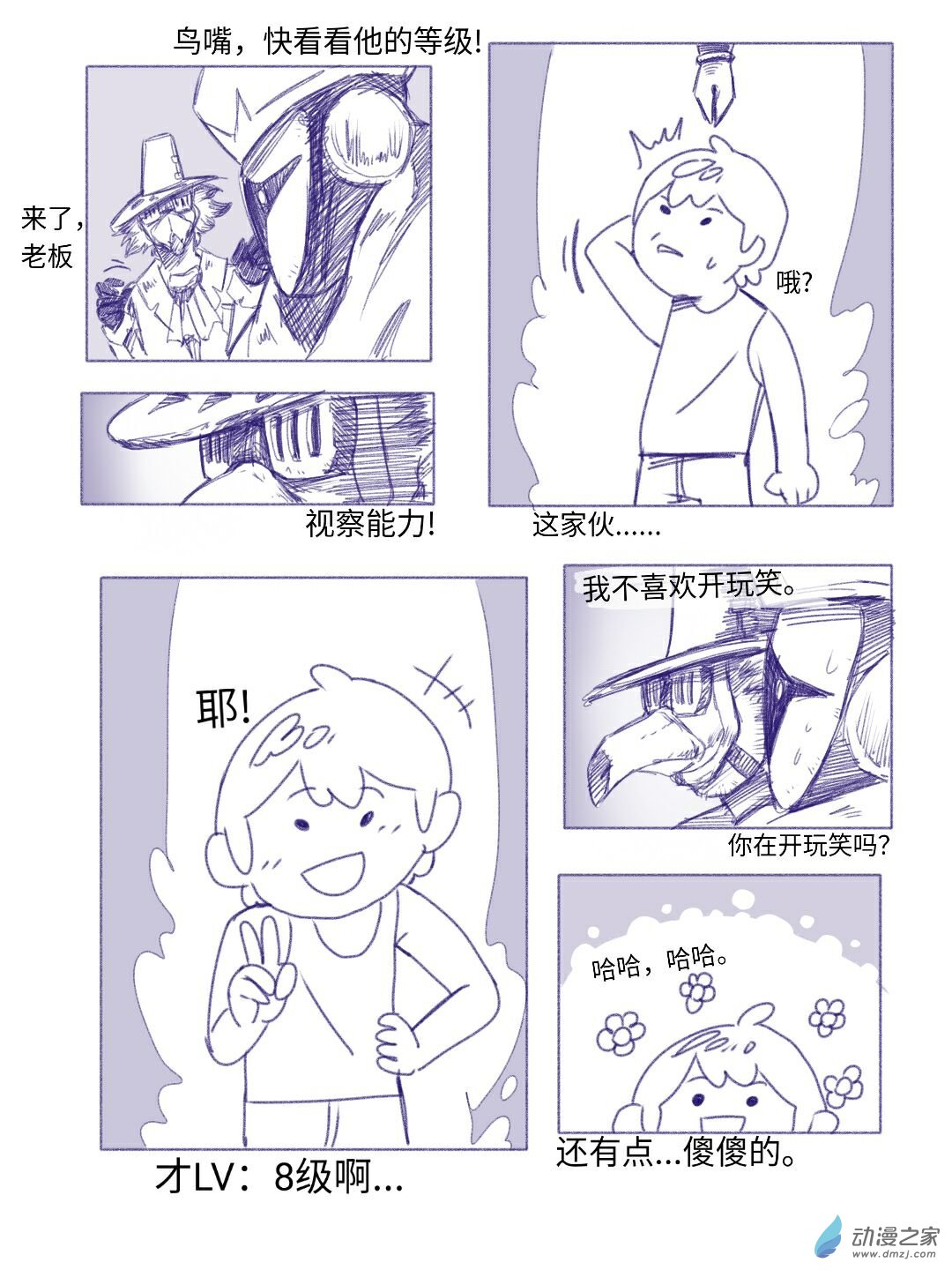 鸟嘴，快看看他的等级!

来了，老板

视察能力!

哦?

这家伙......

耶!

才LV：8级啊...

我不喜欢开玩笑。

你在开玩笑吗?

哈哈，哈哈。

还有点...傻傻的。

动漫之家
www.dmzj.com