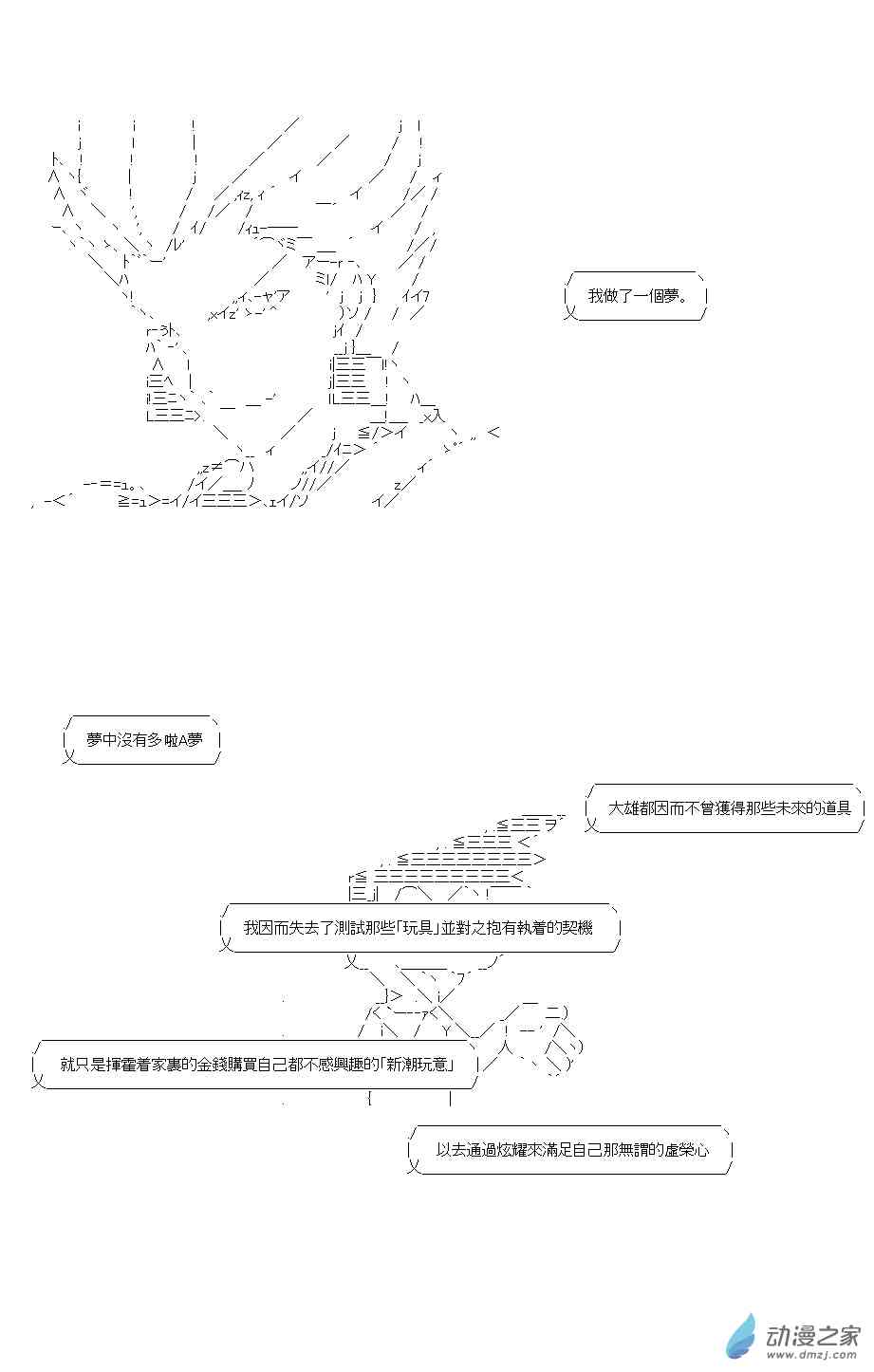 我做了一個夢。

夢中沒有多啦A夢

大雄都因而不曾獲得那些未來的道具

我因而失去了測試那些「玩具」並對之抱有執着的契機

就只是揮霍着家裏的金錢購買自己都不感興趣的「新潮玩意」

以去通過炫耀來滿足自己那無謂的虛榮心

动漫之家
www.dmzj.com