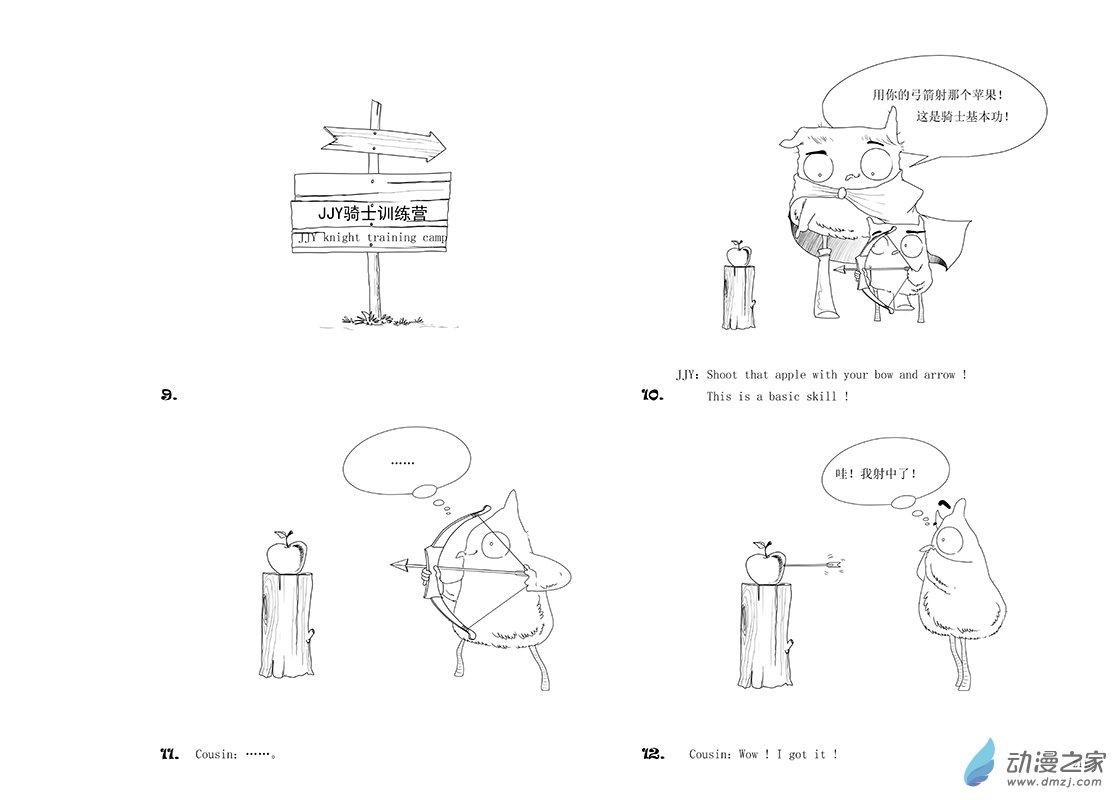 JJY骑士训练营
JJY knight training camp

9.

用你的弓箭射那个苹果！
这是骑士基本功！

10. JJY: Shoot that apple with your bow and arrow !
This is a basic skill !

……

11. Cousin: ……。

哇！我射中了！

12. Cousin: Wow ! I got it !

动漫之家
www.dmzj.com