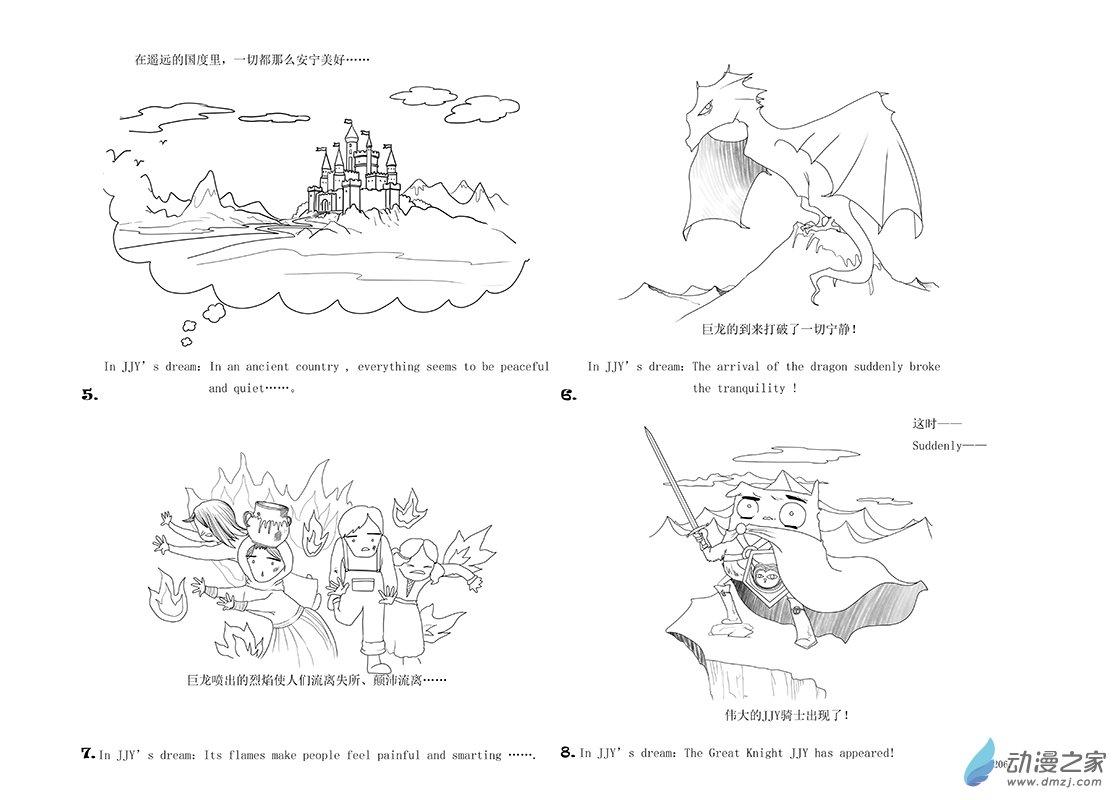 在遥远的国度里，一切都那么安宁美好……

In JJY' s dream: In an ancient country , everything seems to be peaceful and quiet……。

5.

巨龙的到来打破了一切宁静！

In JJY' s dream: The arrival of the dragon suddenly broke the tranquility !

6.

巨龙喷出的烈焰使人们流离失所、颠沛流离……

7. In JJY' s dream: Its flames make people feel painful and smarting …….

这时——
Suddenly——

伟大的JJY骑士出现了！

8. In JJY' s dream: The Great Knight JJY has appeared!

206

动漫之家
www.dmzj.com