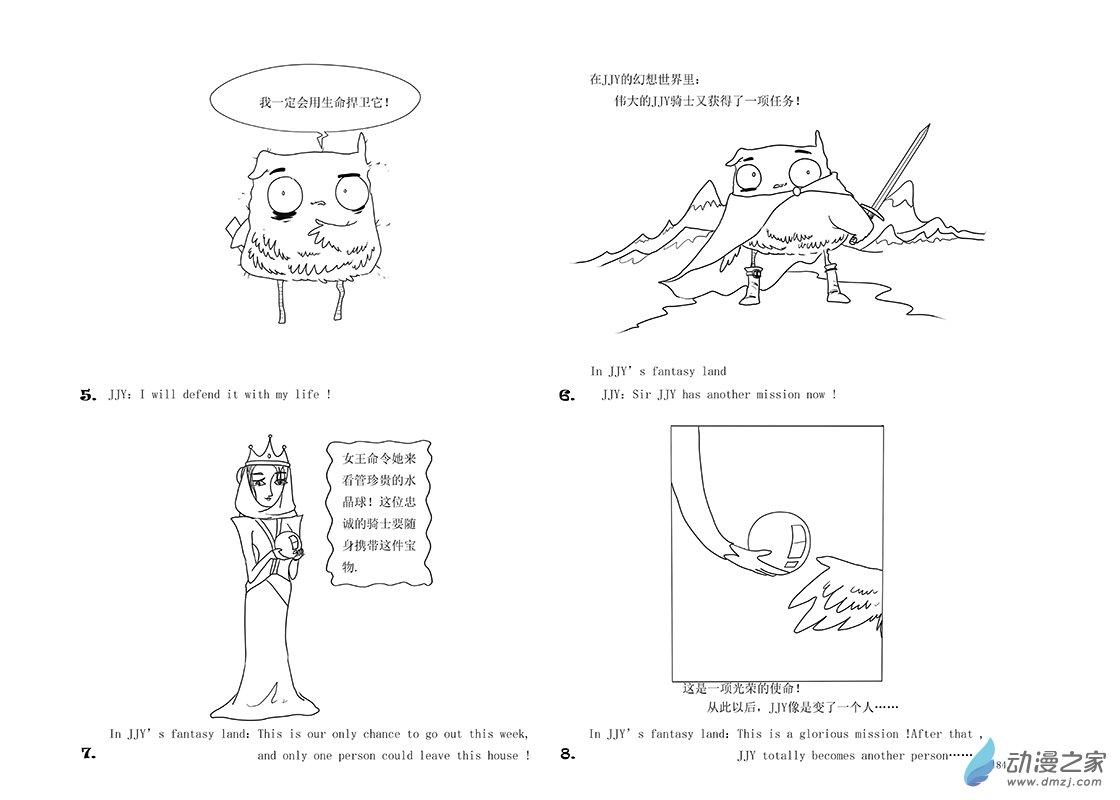 我一定会用生命捍卫它!

5. JJY: I will defend it with my life !

在JJY的幻想世界里:
伟大的JJY骑士又获得了一项任务!

In JJY's fantasy land

6. JJY: Sir JJY has another mission now !

女王命令她来看管珍贵的水晶球!这位忠诚的骑士要随身携带这件宝物.

In JJY's fantasy land: This is our only chance to go out this week, and only one person could leave this house !

7.

这是一项光荣的使命!
从此以后,JJY像是变了一个人……

In JJY's fantasy land: This is a glorious mission !After that , JJY totally becomes another person……

8.

84

动漫之家
www.dmzj.com