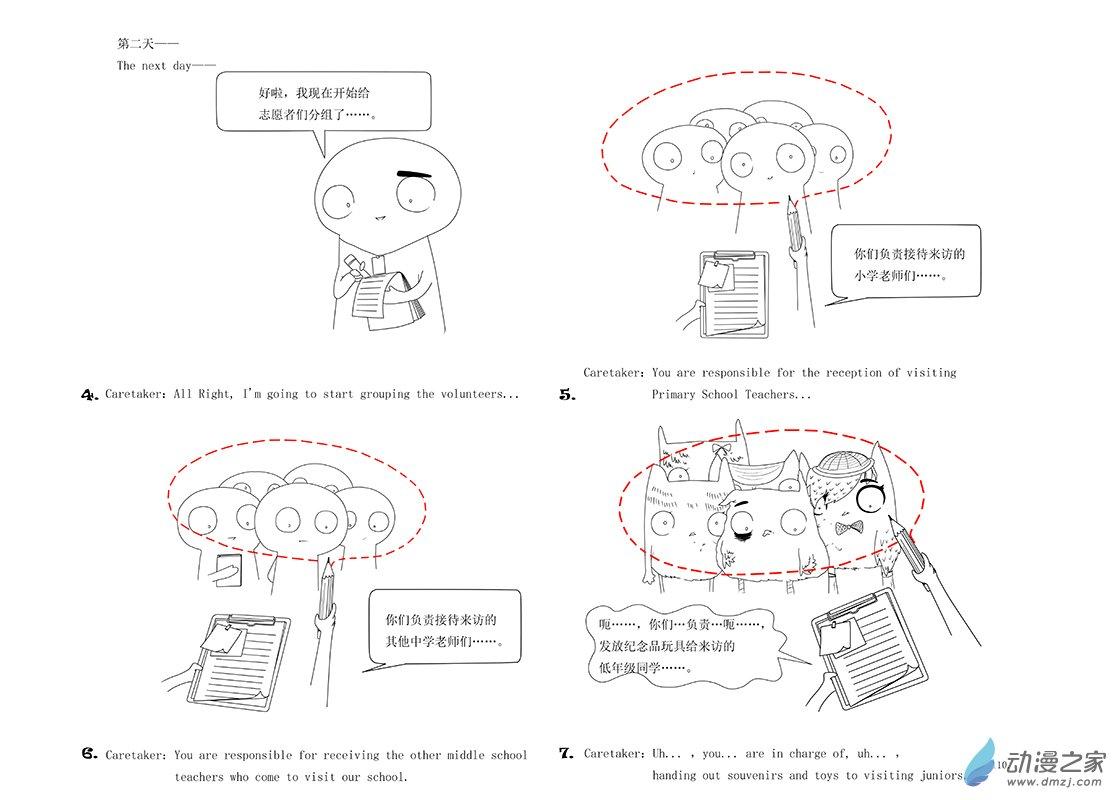 第二天——
The next day——

好啦，我现在开始给志愿者们分组了……。

4. Caretaker: All Right, I'm going to start grouping the volunteers...

你们负责接待来访的小学老师们……。

5. Caretaker: You are responsible for the reception of visiting Primary School Teachers...

你们负责接待来访的其他中学老师们……。

6. Caretaker: You are responsible for receiving the other middle school teachers who come to visit our school.

呃……，你们…负责…呃……，发放纪念品玩具给来访的低年级同学……。

7. Caretaker: Uh... , you... are in charge of, uh... , handing out souvenirs and toys to visiting juniors.

10

动漫之家
www.dmzj.com