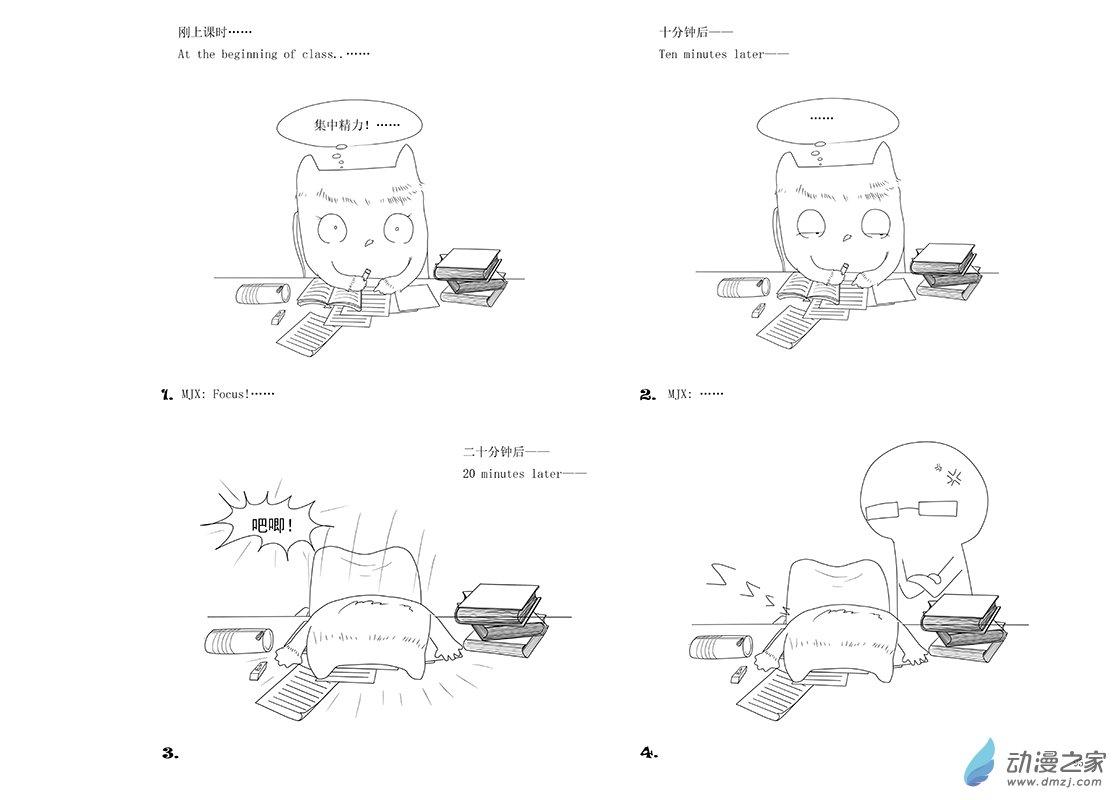 刚上课时……
At the beginning of class..……

集中精力！……

1. MJX: Focus!……

十分钟后——
Ten minutes later——

……

2. MJX: ……

二十分钟后——
20 minutes later——

吧唧！

3.

4.

动漫之家
www.dmzj.com