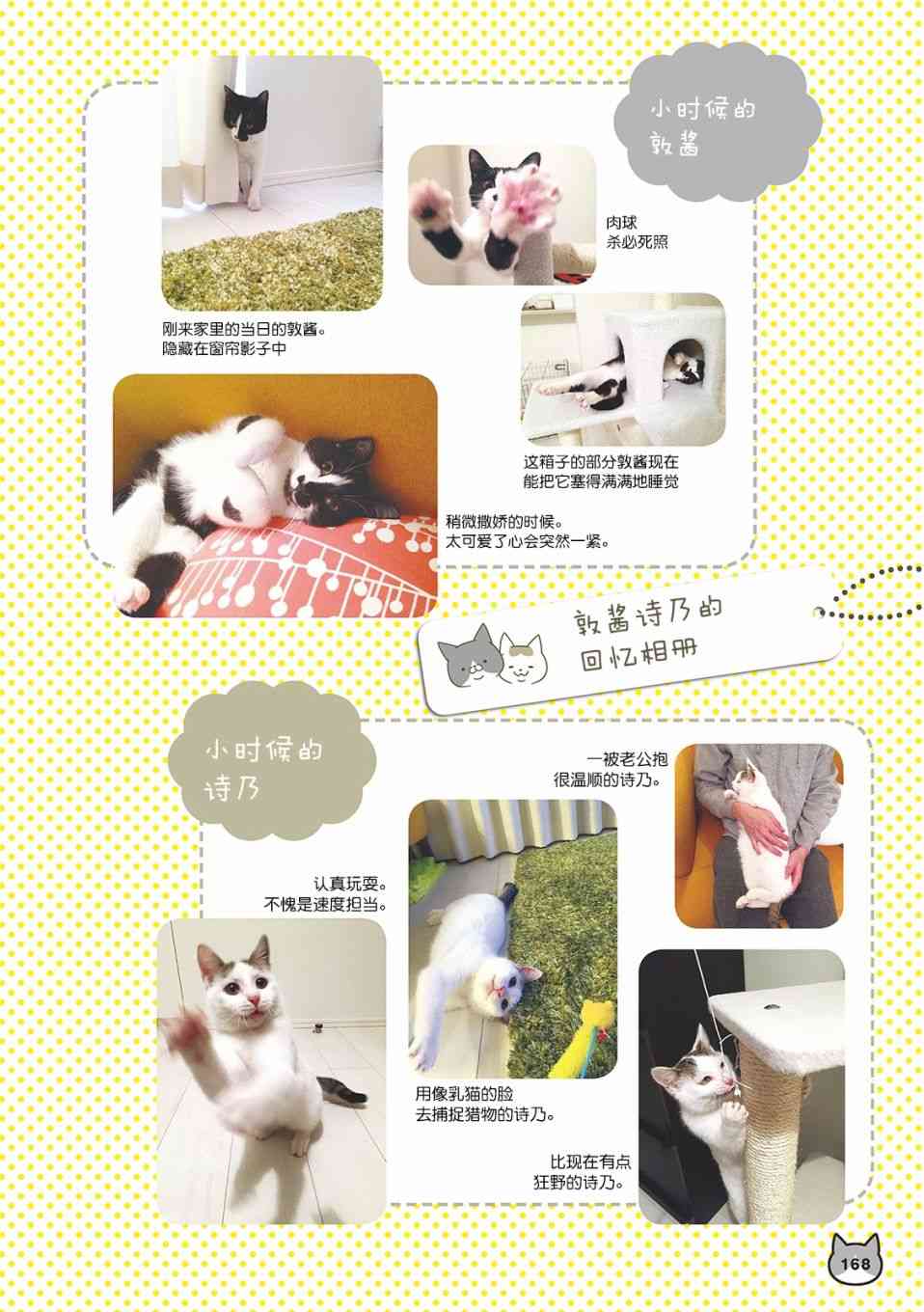 小时候的敦酱

肉球
杀必死照

刚来家里的当日的敦酱。
隐藏在窗帘影子中

这箱子的部分敦酱现在能把它塞得满满地睡觉

稍微撒娇的时候。
太可爱了心会突然一紧。

敦酱诗乃的回忆相册

小时候的诗乃

一被老公抱
很温顺的诗乃。

认真玩耍。
不愧是速度担当。

用像乳猫的脸
去捕捉猎物的诗乃。

比现在有点
狂野的诗乃。

168