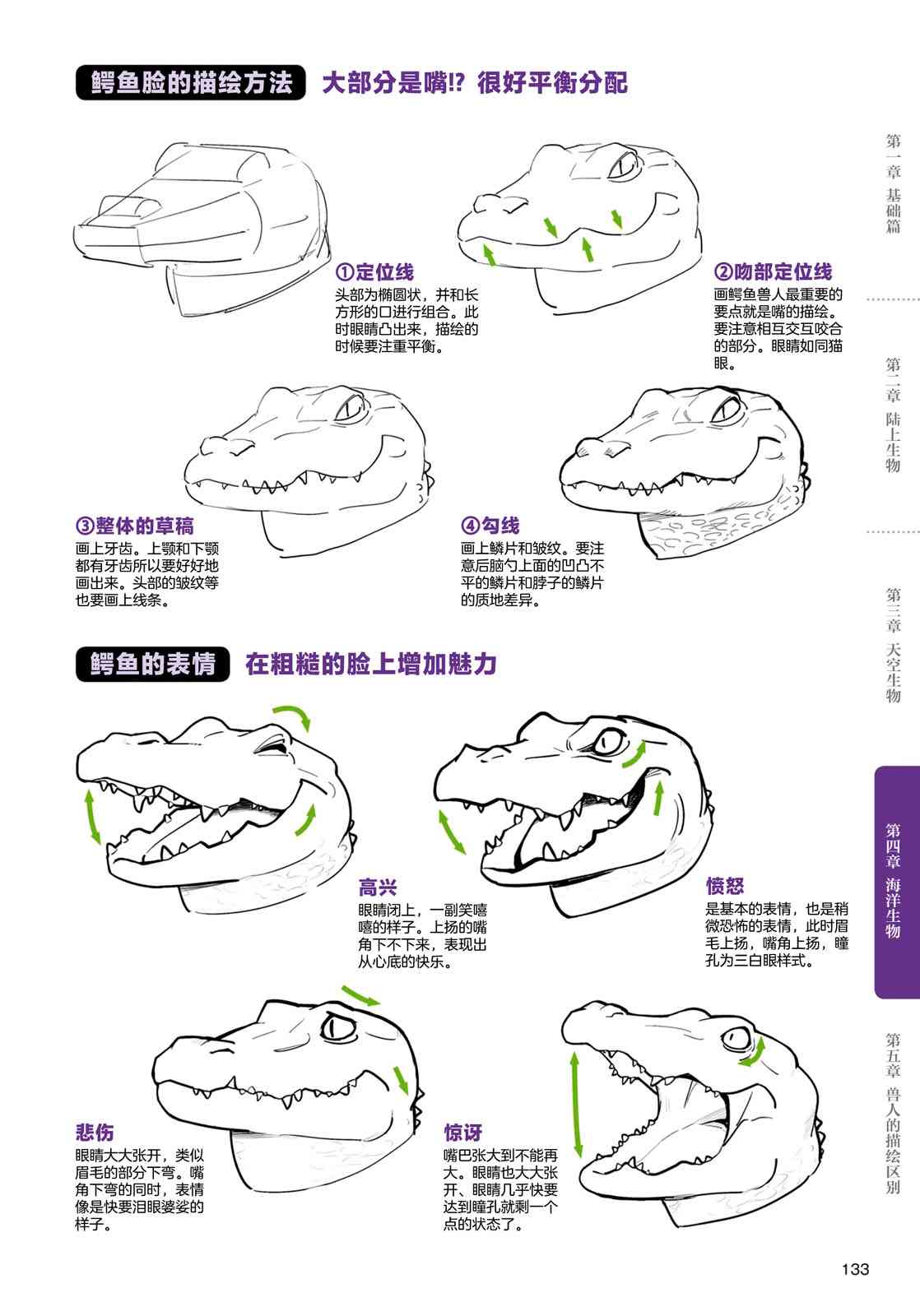 鳄鱼脸的描绘方法 大部分是嘴!? 很好平衡分配

①定位线
头部为椭圆状，并和长方形的口进行组合。此时眼睛凸出来，描绘的时候要注重平衡。

②吻部定位线
画鳄鱼兽人最重要的要点就是嘴的描绘。要注意相互交互咬合的部分。眼睛如同猫眼。

③整体的草稿
画上牙齿。上颚和下颚都有牙齿所以要好好地画出来。头部的皱纹等也要画上线条。

④勾线
画上鳞片和皱纹。要注意后脑勺上面的凹凸不平的鳞片和脖子的鳞片的质地差异。

鳄鱼的表情 在粗糙的脸上增加魅力

高兴
眼睛闭上，一副笑嘻嘻的样子。上扬的嘴角下不下来，表现出从心底的快乐。

愤怒
是基本的表情，也是稍微恐怖的表情，此时眉毛上扬，嘴角上扬，瞳孔为三白眼样式。

悲伤
眼睛大大张开，类似眉毛的部分下弯。嘴角下弯的同时，表情像是快要泪眼婆娑的样子。

惊讶
嘴巴张大到不能再大。眼睛也大大张开、眼睛几乎快要达到瞳孔就剩一个点的状态了。

第一章 基础篇
第二章 陆上生物
第三章 天空生物
第四章 海洋生物
第五章 兽人的描绘区别

133