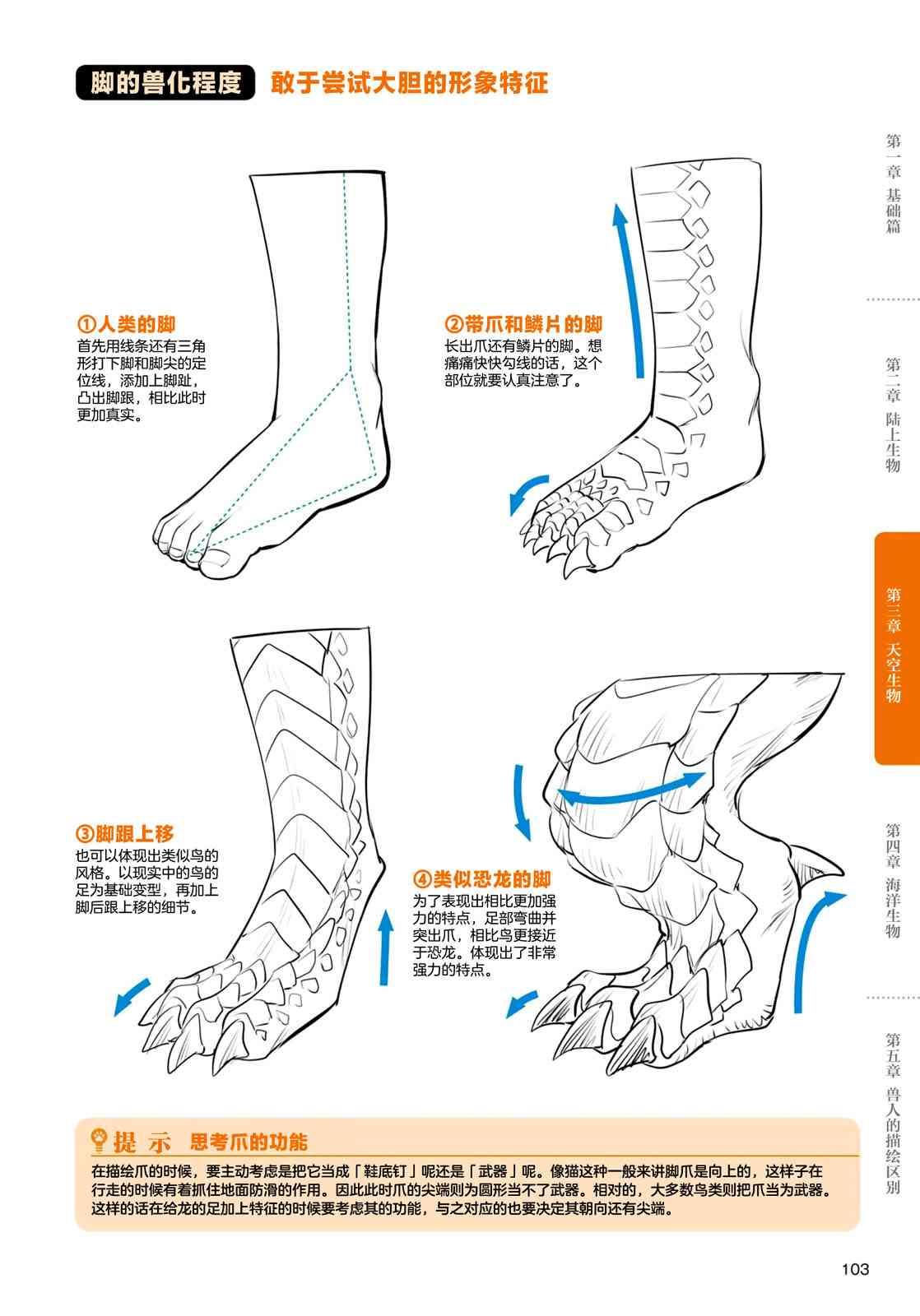 脚的兽化程度　敢于尝试大胆的形象特征

①人类的脚
首先用线条还有三角形打下脚和脚尖的定位线，添加上脚趾，凸出脚跟，相比此时更加真实。

②带爪和鳞片的脚
长出爪还有鳞片的脚。想痛痛快快勾线的话，这个部位就要认真注意了。

③脚跟上移
也可以体现出类似鸟的风格。以现实中的鸟的足为基础变型，再加上脚后跟上移的细节。

④类似恐龙的脚
为了表现出相比更加强力的特点，足部弯曲并突出爪，相比鸟更接近于恐龙。体现出了非常强力的特点。

提示　思考爪的功能
在描绘爪的时候，要主动考虑是把它当成「鞋底钉」呢还是「武器」呢。像猫这种一般来讲脚爪是向上的，这样子在行走的时候有着抓住地面防滑的作用。因此此时爪的尖端则为圆形当不了武器。相对的，大多数鸟类则把爪当为武器。这样的话在给龙的足加上特征的时候要考虑其的功能，与之对应的也要决定其朝向还有尖端。

第一章 基础篇
第二章 陆上生物
第三章 天空生物
第四章 海洋生物
第五章 兽人的描绘区别

103