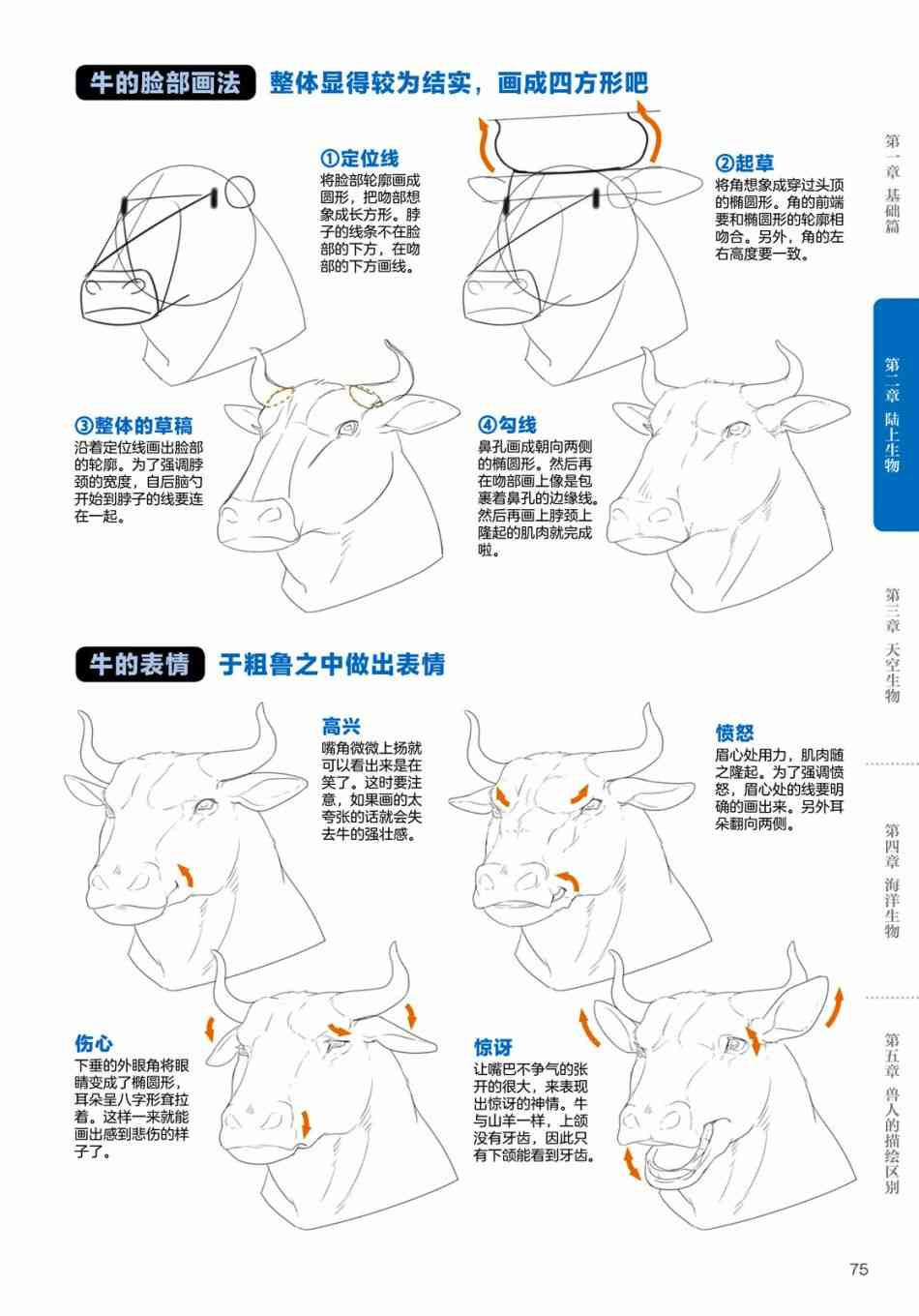 牛的脸部画法　整体显得较为结实，画成四方形吧

①定位线
将脸部轮廓画成圆形，把吻部想象成长方形。脖子的线条不在脸部的下方，在吻部的下方画线。

②起草
将角想象成穿过头顶的椭圆形。角的前端要和椭圆形的轮廓相吻合。另外，角的左右高度要一致。

③整体的草稿
沿着定位线画出脸部的轮廓。为了强调脖颈的宽度，自后脑勺开始到脖子的线要连在一起。

④勾线
鼻孔画成朝向两侧的椭圆形。然后再在吻部画上像是包裹着鼻孔的边缘线。然后再画上脖颈上隆起的肌肉就完成啦。

牛的表情　于粗鲁之中做出表情

高兴
嘴角微微上扬就可以看出来是在笑了。这时要注意，如果画的太夸张的话就会失去牛的强壮感。

愤怒
眉心处用力，肌肉随之隆起。为了强调愤怒，眉心处的线要明确的画出来。另外耳朵翻向两侧。

伤心
下垂的外眼角将眼睛变成了椭圆形，耳朵呈八字形耷拉着。这样一来就能画出感到悲伤的样子了。

惊讶
让嘴巴不争气的张开的很大，来表现出惊讶的神情。牛与山羊一样，上颌没有牙齿，因此只有下颌能看到牙齿。

第一章 基础篇
第二章 陆上生物
第三章 天空生物
第四章 海洋生物
第五章 兽人的描绘区别

75