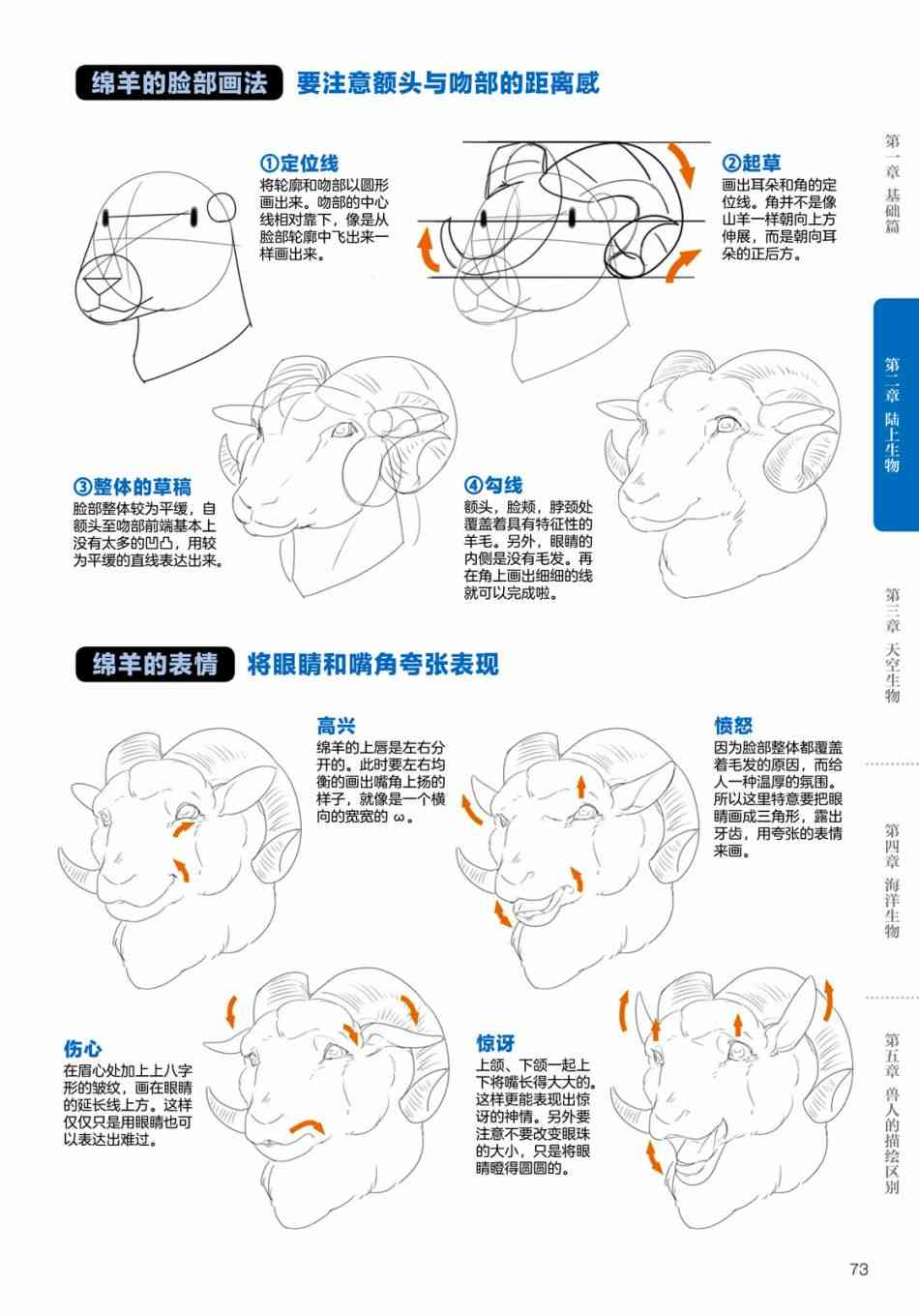 绵羊的脸部画法 要注意额头与吻部的距离感

①定位线
将轮廓和吻部以圆形画出来。吻部的中心线相对靠下，像是从脸部轮廓中飞出来一样画出来。

②起草
画出耳朵和角的定位线。角并不是像山羊一样朝向上方伸展，而是朝向耳朵的正后方。

③整体的草稿
脸部整体较为平缓，自额头至吻部前端基本上没有太多的凹凸，用较为平缓的直线表达出来。

④勾线
额头，脸颊，脖颈处覆盖着具有特征性的羊毛。另外，眼睛的内侧是没有毛发。再在角上画出细细的线就可以完成啦。

绵羊的表情 将眼睛和嘴角夸张表现

高兴
绵羊的上唇是左右分开的。此时要左右均衡的画出嘴角上扬的样子，就像是一个横向的宽宽的 ω。

愤怒
因为脸部整体都覆盖着毛发的原因，而给人一种温厚的氛围。所以这里特意要把眼睛画成三角形，露出牙齿，用夸张的表情来画。

伤心
在眉心处加上上八字形的皱纹，画在眼睛的延长线上方。这样仅仅只是用眼睛也可以表达出难过。

惊讶
上颌、下颌一起上下将嘴长得大大的。这样更能表现出惊讶的神情。另外要注意不要改变眼珠的大小，只是将眼睛瞪得圆圆的。

第一章 基础篇
第二章 陆上生物
第三章 天空生物
第四章 海洋生物
第五章 兽人的描绘区别

73