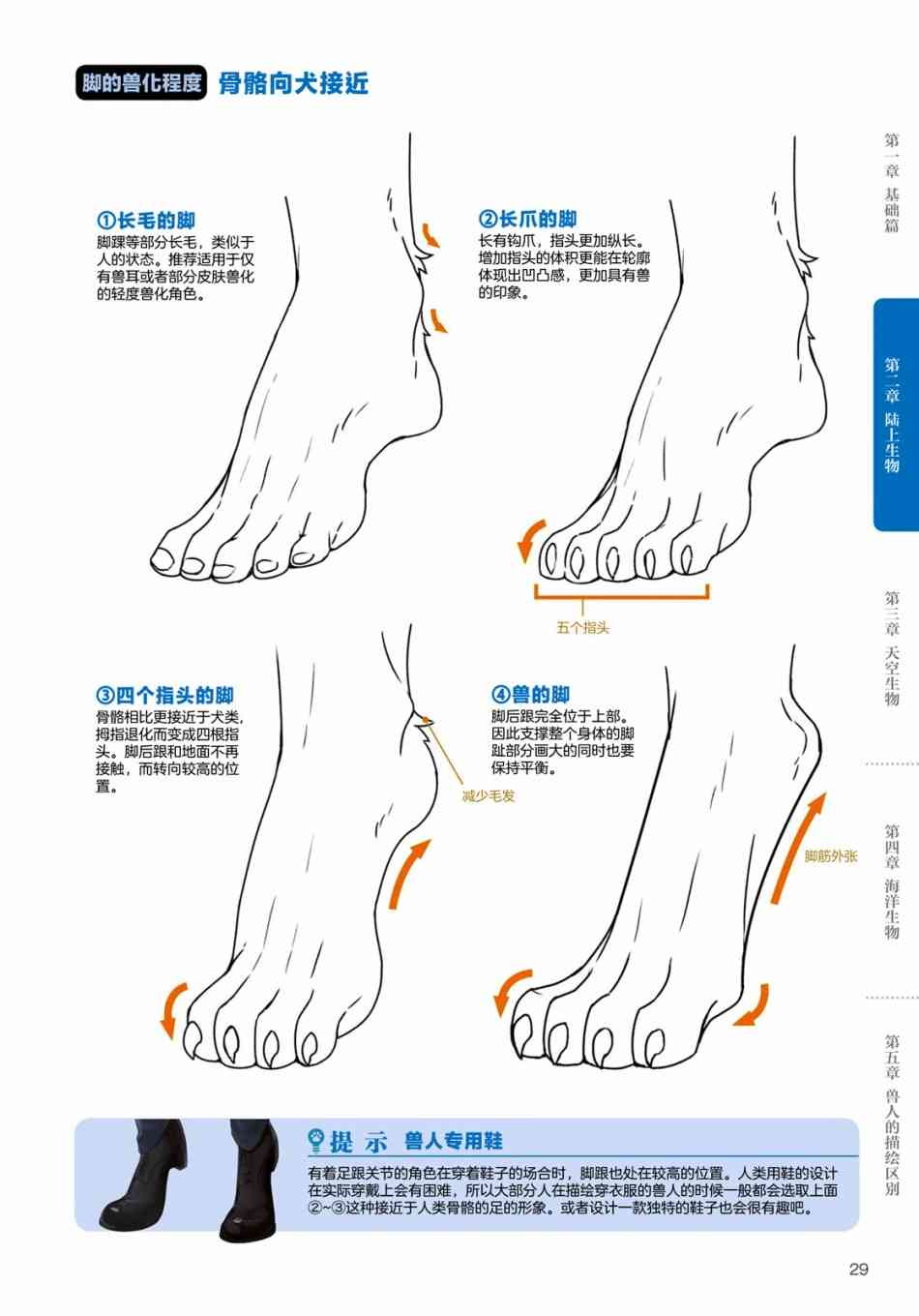 脚的兽化程度 骨骼向犬接近

①长毛的脚
脚踝等部分长毛，类似于人的状态。推荐适用于仅有兽耳或者部分皮肤兽化的轻度兽化角色。

②长爪的脚
长有钩爪，指头更加纵长。增加指头的体积更能在轮廓体现出凹凸感，更加具有兽的印象。

五个指头

③四个指头的脚
骨骼相比更接近于犬类，拇指退化而变成四根指头。脚后跟和地面不再接触，而转向较高的位置。

减少毛发

④兽的脚
脚后跟完全位于上部。因此支撑整个身体的脚趾部分画大的同时也要保持平衡。

脚筋外张

提 示 兽人专用鞋
有着足跟关节的角色在穿着鞋子的场合时，脚跟也处在较高的位置。人类用鞋的设计在实际穿戴上会有困难，所以大部分人在描绘穿衣服的兽人的时候一般都会选取上面②~③这种接近于人类骨骼的足的形象。或者设计一款独特的鞋子也会很有趣吧。

第一章 基础篇
第二章 陆上生物
第三章 天空生物
第四章 海洋生物
第五章 兽人的描绘区别

29