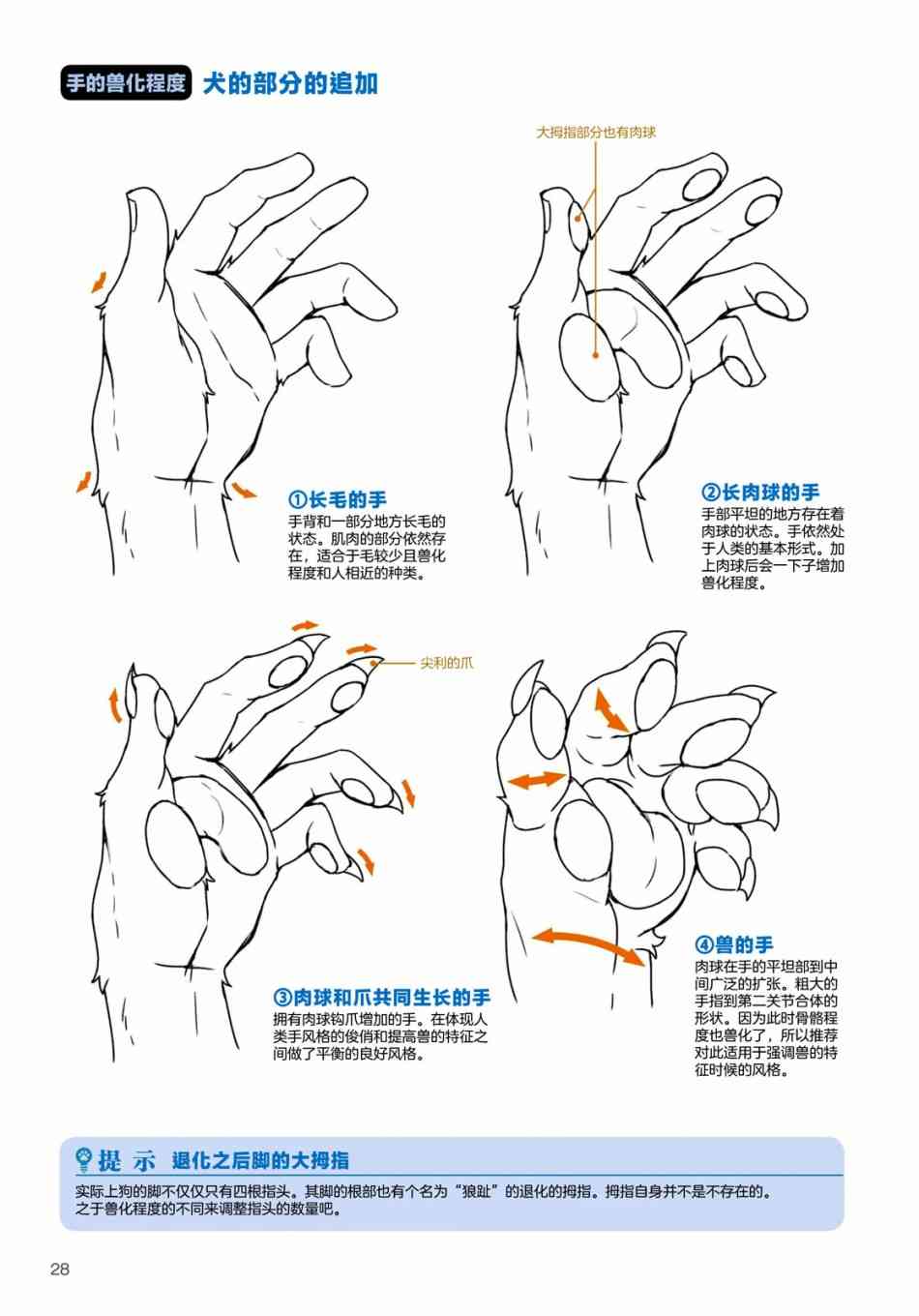 手的兽化程度 犬的部分的追加

大拇指部分也有肉球

①长毛的手
手背和一部分地方长毛的状态。肌肉的部分依然存在，适合于毛较少且兽化程度和人相近的种类。

②长肉球的手
手部平坦的地方存在着肉球的状态。手依然处于人类的基本形式。加上肉球后会一下子增加兽化程度。

尖利的爪

③肉球和爪共同生长的手
拥有肉球钩爪增加的手。在体现人类手风格的俊俏和提高兽的特征之间做了平衡的良好风格。

④兽的手
肉球在手的平坦部到中间广泛的扩张。粗大的手指到第二关节合体的形状。因为此时骨骼程度也兽化了，所以推荐对此适用于强调兽的特征时候的风格。

提 示 退化之后脚的大拇指
实际上狗的脚不仅仅只有四根指头。其脚的根部也有个名为“狼趾”的退化的拇指。拇指自身并不是不存在的。之于兽化程度的不同来调整指头的数量吧。

28