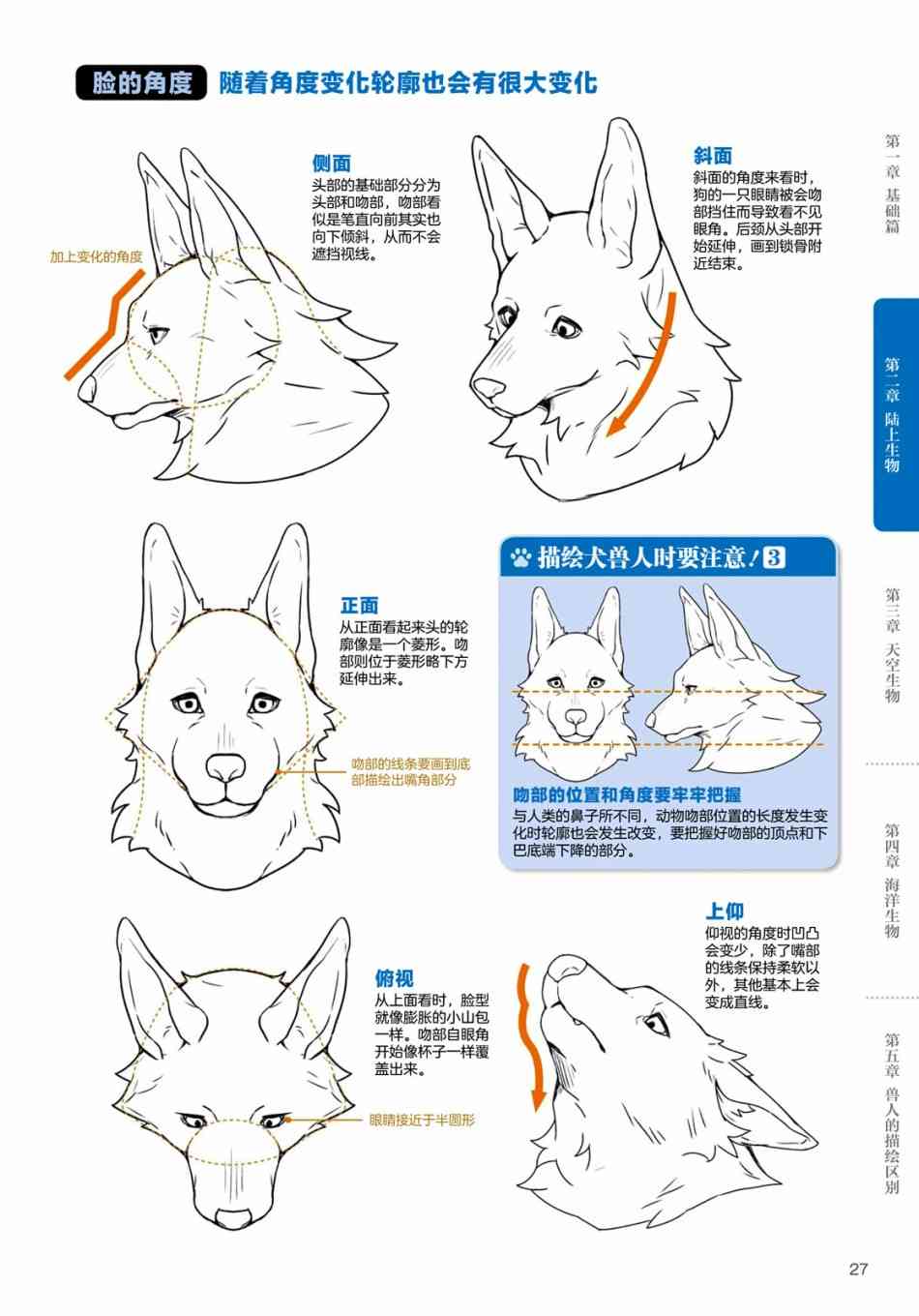 脸的角度　随着角度变化轮廓也会有很大变化

侧面
头部的基础部分分为头部和吻部，吻部看似是笔直向前其实也向下倾斜，从而不会遮挡视线。

加上变化的角度

斜面
斜面的角度来看时，狗的一只眼睛被会吻部挡住而导致看不见眼角。后颈从头部开始延伸，画到锁骨附近结束。

正面
从正面看起来头的轮廓像是一个菱形。吻部则位于菱形略下方延伸出来。

吻部的线条要画到底部描绘出嘴角部分

描绘犬兽人时要注意！3

吻部的位置和角度要牢牢把握
与人类的鼻子所不同，动物吻部位置的长度发生变化时轮廓也会发生改变，要把握好吻部的顶点和下巴底端下降的部分。

俯视
从上面看时，脸型就像膨胀的小山包一样。吻部自眼角开始像杯子一样覆盖出来。

眼睛接近于半圆形

上仰
仰视的角度时凹凸会变少，除了嘴部的线条保持柔软以外，其他基本上会变成直线。

第一章 基础篇

第二章 陆上生物

第三章 天空生物

第四章 海洋生物

第五章 兽人的描绘区别

27