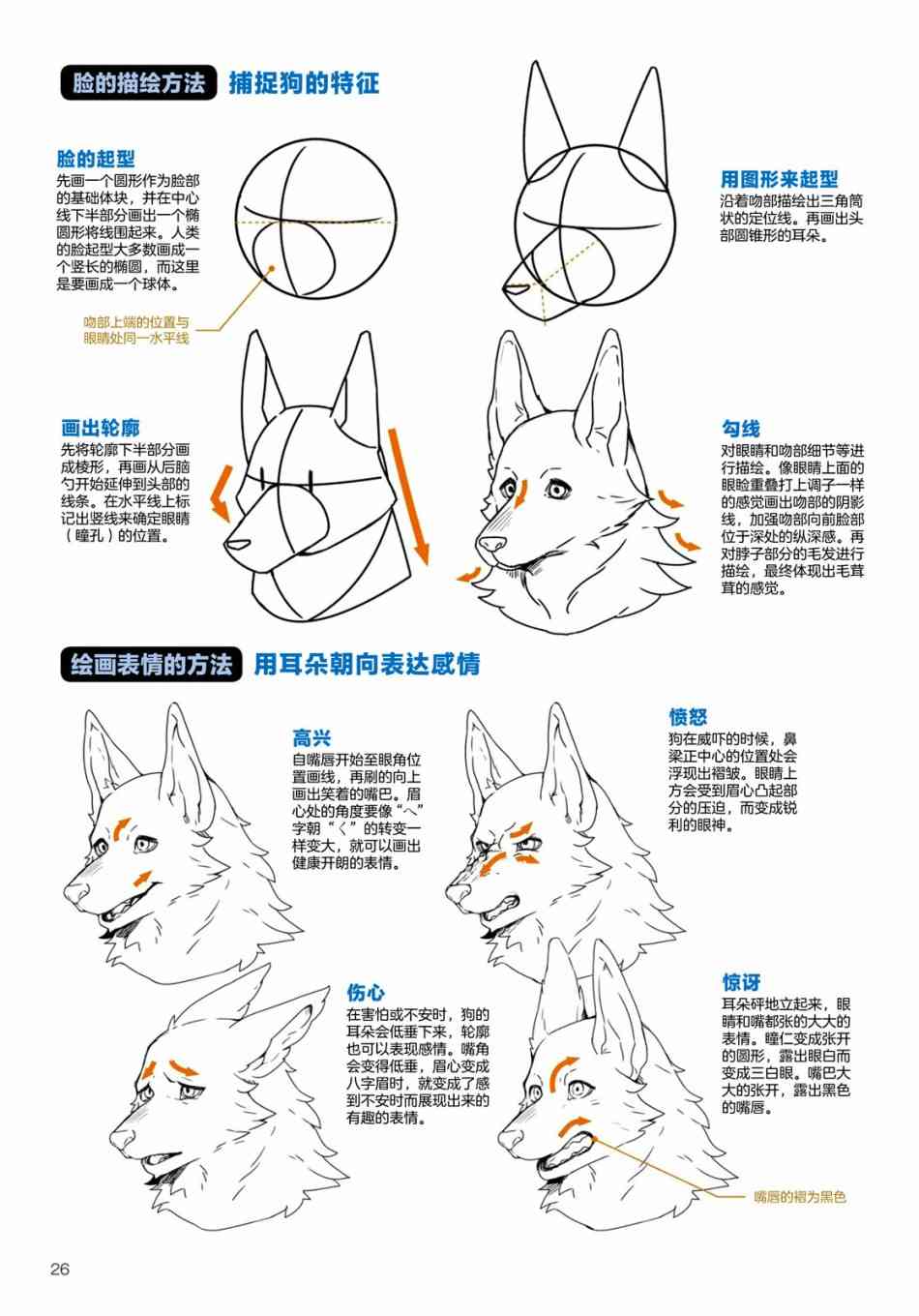 脸的描绘方法 捕捉狗的特征

脸的起型
先画一个圆形作为脸部的基础体块，并在中心线下半部分画出一个椭圆形将线围起来。人类的脸起型大多数画成一个竖长的椭圆，而这里是要画成一个球体。

吻部上端的位置与眼睛处同一水平线

用图形来起型
沿着吻部描绘出三角筒状的定位线。再画出头部圆锥形的耳朵。

画出轮廓
先将轮廓下半部分画成棱形，再画从后脑勺开始延伸到头部的线条。在水平线上标记出竖线来确定眼睛（瞳孔）的位置。

勾线
对眼睛和吻部细节等进行描绘。像眼睛上面的眼睑重叠打上调子一样的感觉画出吻部的阴影线，加强吻部向前脸部位于深处的纵深感。再对脖子部分的毛发进行描绘，最终体现出毛茸茸的感觉。

绘画表情的方法 用耳朵朝向表达感情

高兴
自嘴唇开始至眼角位置画线，再刷的向上画出笑着的嘴巴。眉心处的角度要像“へ”字朝“く”的转变一样变大，就可以画出健康开朗的表情。

愤怒
狗在威吓的时候，鼻梁正中心的位置处会浮现出褶皱。眼睛上方会受到眉心凸起部分的压迫，而变成锐利的眼神。

伤心
在害怕或不安时，狗的耳朵会低垂下来，轮廓也可以表现感情。嘴角会变得低垂，眉心变成八字眉时，就变成了感到不安时而展现出来的有趣的表情。

惊讶
耳朵砰地立起来，眼睛和嘴都张的大大的表情。瞳仁变成张开的圆形，露出眼白而变成三白眼。嘴巴大大的张开，露出黑色的嘴唇。

嘴唇的褶为黑色

26