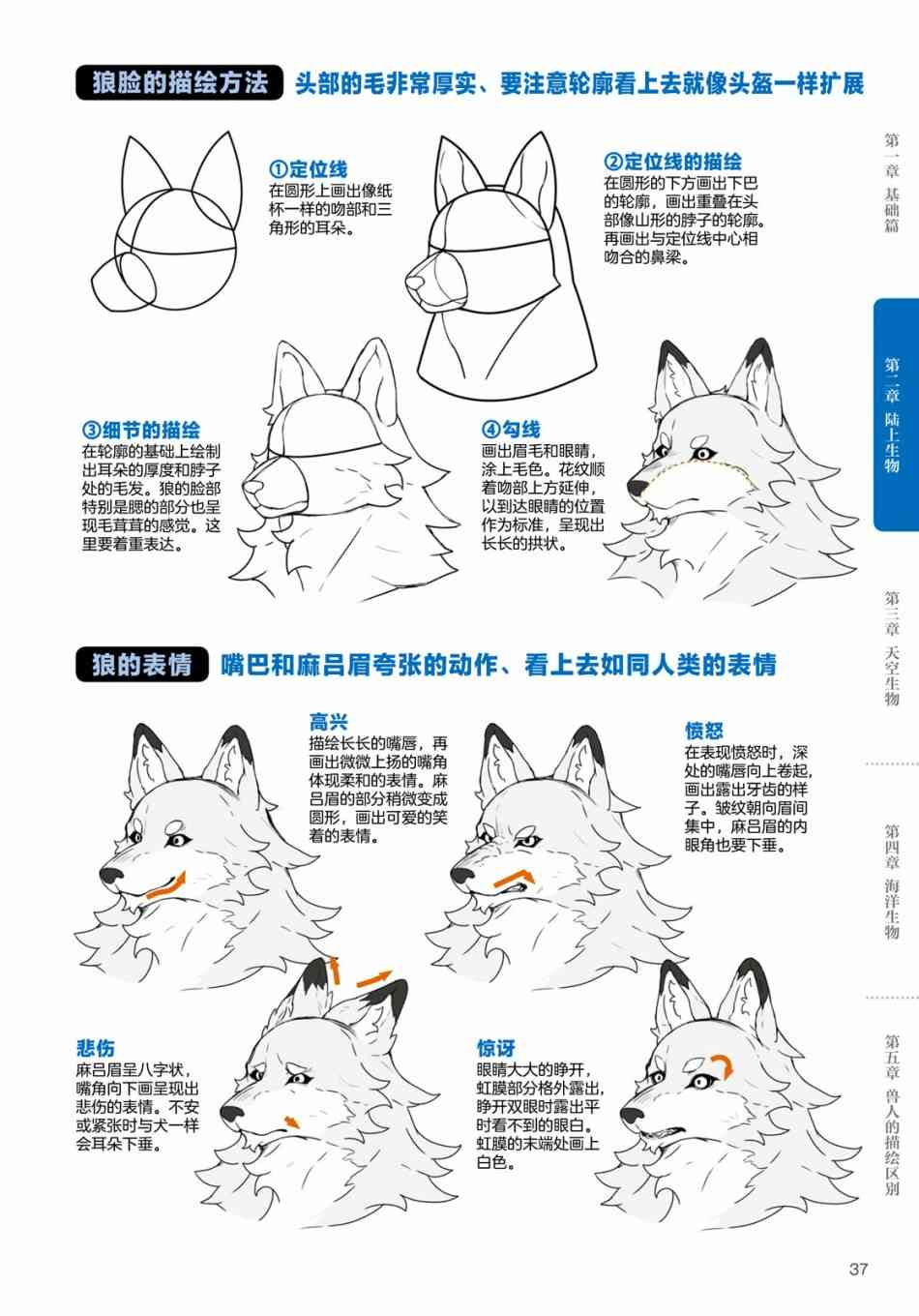 狼脸的描绘方法　头部的毛非常厚实、要注意轮廓看上去就像头盔一样扩展

①定位线
在圆形上画出像纸杯一样的吻部和三角形的耳朵。

②定位线的描绘
在圆形的下方画出下巴的轮廓，画出重叠在头部像山形的脖子的轮廓。再画出与定位线中心相吻合的鼻梁。

③细节的描绘
在轮廓的基础上绘制出耳朵的厚度和脖子处的毛发。狼的脸部特别是腮的部分也呈现毛茸茸的感觉。这里要着重表达。

④勾线
画出眉毛和眼睛，涂上毛色。花纹顺着吻部上方延伸，以到达眼睛的位置作为标准，呈现出长长的拱状。

狼的表情　嘴巴和麻吕眉夸张的动作、看上去如同人类的表情

高兴
描绘长长的嘴唇，再画出微微上扬的嘴角体现柔和的表情。麻吕眉的部分稍微变成圆形，画出可爱的笑着的表情。

愤怒
在表现愤怒时，深处的嘴唇向上卷起，画出露出牙齿的样子。皱纹朝向眉间集中，麻吕眉的内眼角也要下垂。

悲伤
麻吕眉呈八字状，嘴角向下画呈现出悲伤的表情。不安或紧张时与犬一样会耳朵下垂。

惊讶
眼睛大大的睁开，虹膜部分格外露出，睁开双眼时露出平时看不到的眼白。虹膜的末端处画上白色。

第一章 基础篇
第二章 陆上生物
第三章 天空生物
第四章 海洋生物
第五章 兽人的描绘区别

37