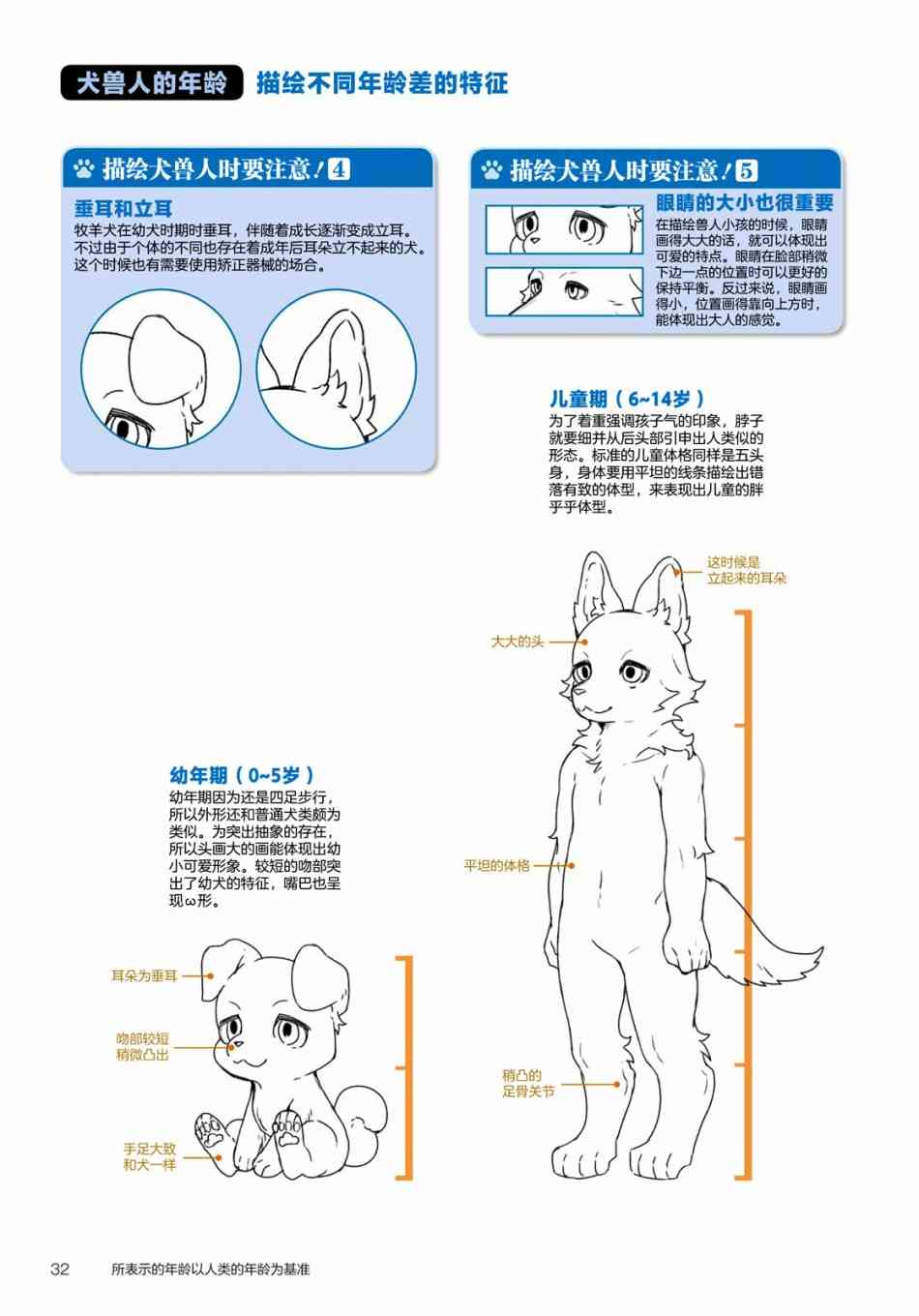 犬兽人的年龄 描绘不同年龄差的特征

描绘犬兽人时要注意！4

垂耳和立耳
牧羊犬在幼犬时期时垂耳，伴随着成长逐渐变成立耳。不过由于个体的不同也存在着成年后耳朵立不起来的犬。这个时候也有需要使用矫正器械的场合。

描绘犬兽人时要注意！5

眼睛的大小也很重要
在描绘兽人小孩的时候，眼睛画得大大的话，就可以体现出可爱的特点。眼睛在脸部稍微下边一点的位置时可以更好的保持平衡。反过来说，眼睛画得小，位置画得靠向上方时，能体现出大人的感觉。

儿童期（6~14岁）
为了着重强调孩子气的印象，脖子就要细并从后头部引申出人类似的形态。标准的儿童体格同样是五头身，身体要用平坦的线条描绘出错落有致的体型，来表现出儿童的胖乎乎体型。

这时候是立起来的耳朵

大大的头

平坦的体格

稍凸的足骨关节

幼年期（0~5岁）
幼年期因为还是四足步行，所以外形还和普通犬类颇为类似。为突出抽象的存在，所以头画大的画能体现出幼小可爱形象。较短的吻部突出了幼犬的特征，嘴巴也呈现ω形。

耳朵为垂耳

吻部较短稍微凸出

手足大致和犬一样

32 所表示的年龄以人类的年龄为基准