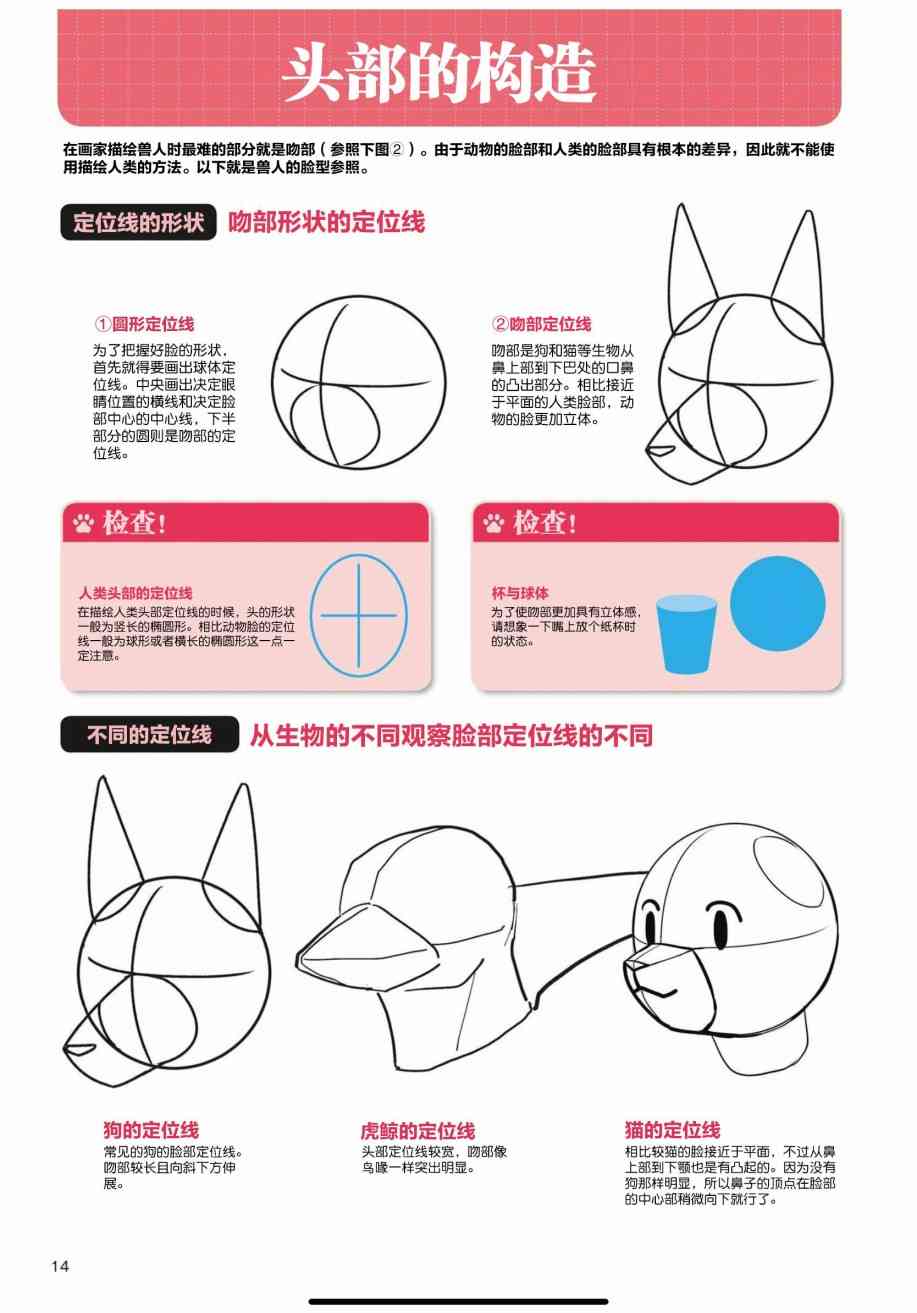 头部的构造

在画家描绘兽人时最难的部分就是吻部（参照下图②）。由于动物的脸部和人类的脸部具有根本的差异，因此就不能使用描绘人类的方法。以下就是兽人的脸型参照。

定位线的形状 吻部形状的定位线

①圆形定位线
为了把握好脸的形状，首先就得要画出球体定位线。中央画出决定眼睛位置的横线和决定脸部中心的中心线，下半部分的圆则是吻部的定位线。

②吻部定位线
吻部是狗和猫等生物从鼻上部到下巴处的口鼻的凸出部分。相比接近于平面的人类脸部，动物的脸更加立体。

检查！
人类头部的定位线
在描绘人类头部定位线的时候，头的形状一般为竖长的椭圆形。相比动物脸的定位线一般为球形或者横长的椭圆形这一点一定注意。

检查！
杯与球体
为了使吻部更加具有立体感，请想象一下嘴上放个纸杯时的状态。

不同的定位线 从生物的不同观察脸部定位线的不同

狗的定位线
常见的狗的脸部定位线。吻部较长且向斜下方伸展。

虎鲸的定位线
头部定位线较宽，吻部像鸟喙一样突出明显。

猫的定位线
相比较猫的脸接近于平面，不过从鼻上部到下颚也是有凸起的。因为没有狗那样明显，所以鼻子的顶点在脸部的中心部稍微向下就行了。

14