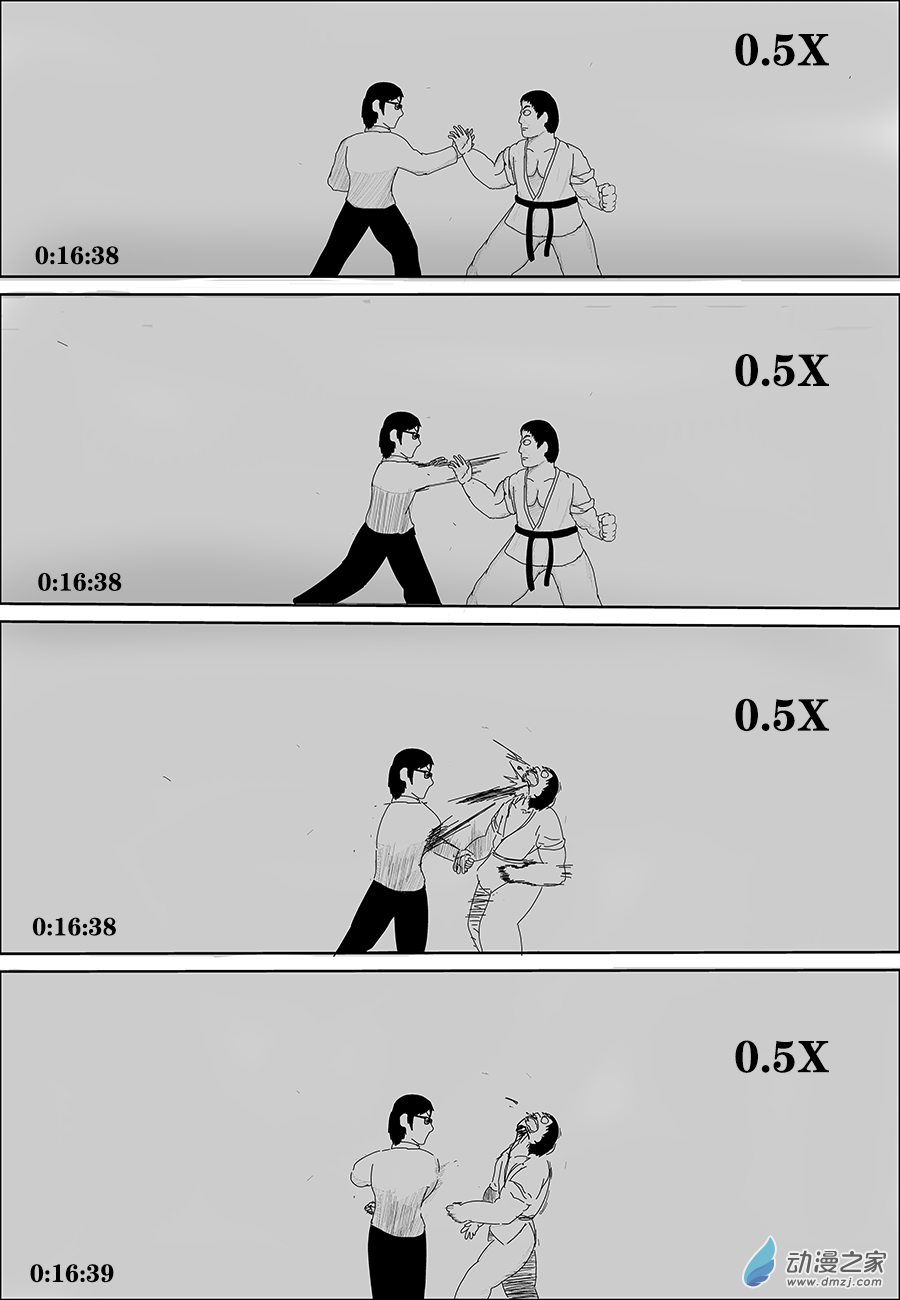 0.5X

0:16:38

0.5X

0:16:38

0.5X

0:16:38

0.5X

0:16:39

动漫之家
www.dmzj.com