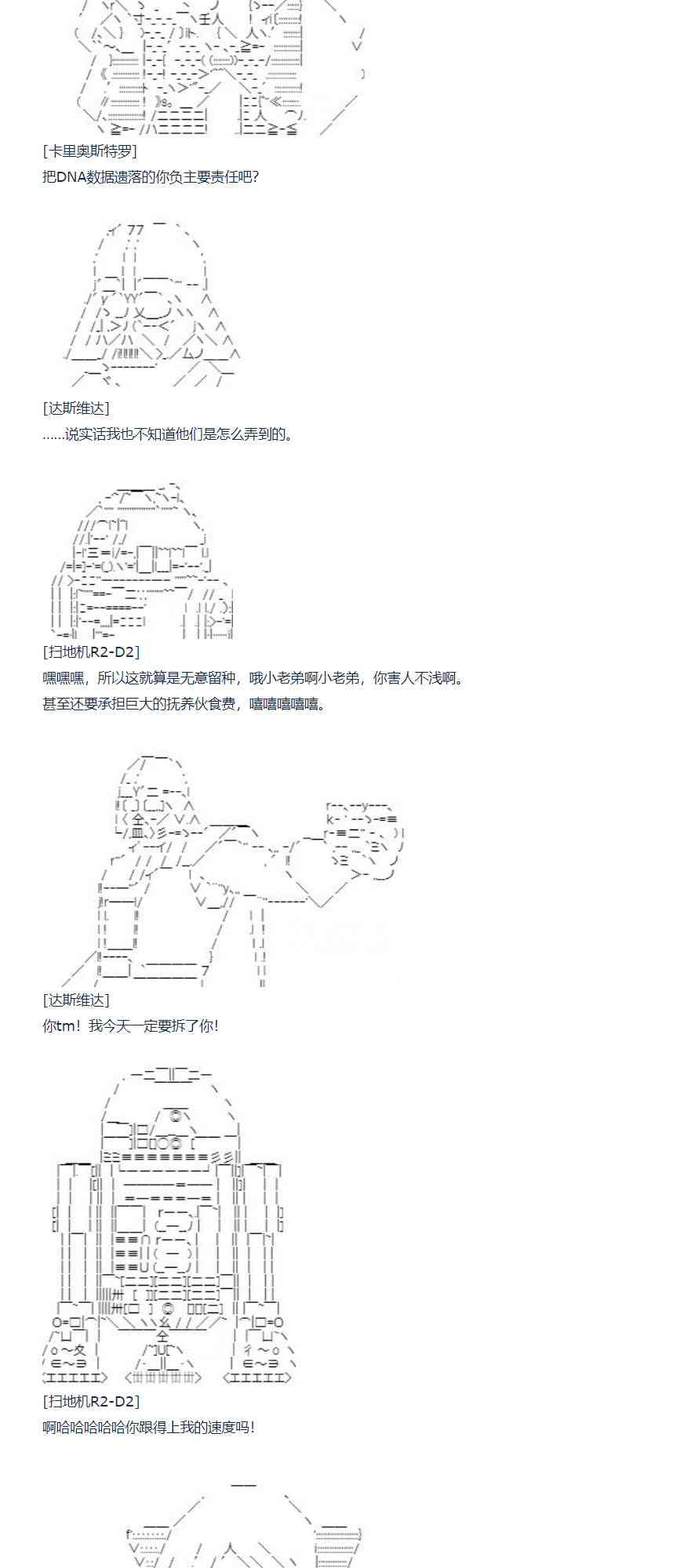 [卡里奥斯特罗]
把DNA数据遗落的你负主要责任吧?

[达斯维达]
......说实话我也不知道他们是怎么弄到的。

[扫地机R2-D2]
嘿嘿嘿，所以这就算是无意留种，哦小老弟啊小老弟，你害人不浅啊。
甚至还要承担巨大的抚养伙食费，嘻嘻嘻嘻嘻。

[达斯维达]
你tm！我今天一定要拆了你！

[扫地机R2-D2]
啊哈哈哈哈哈你跟得上我的速度吗!