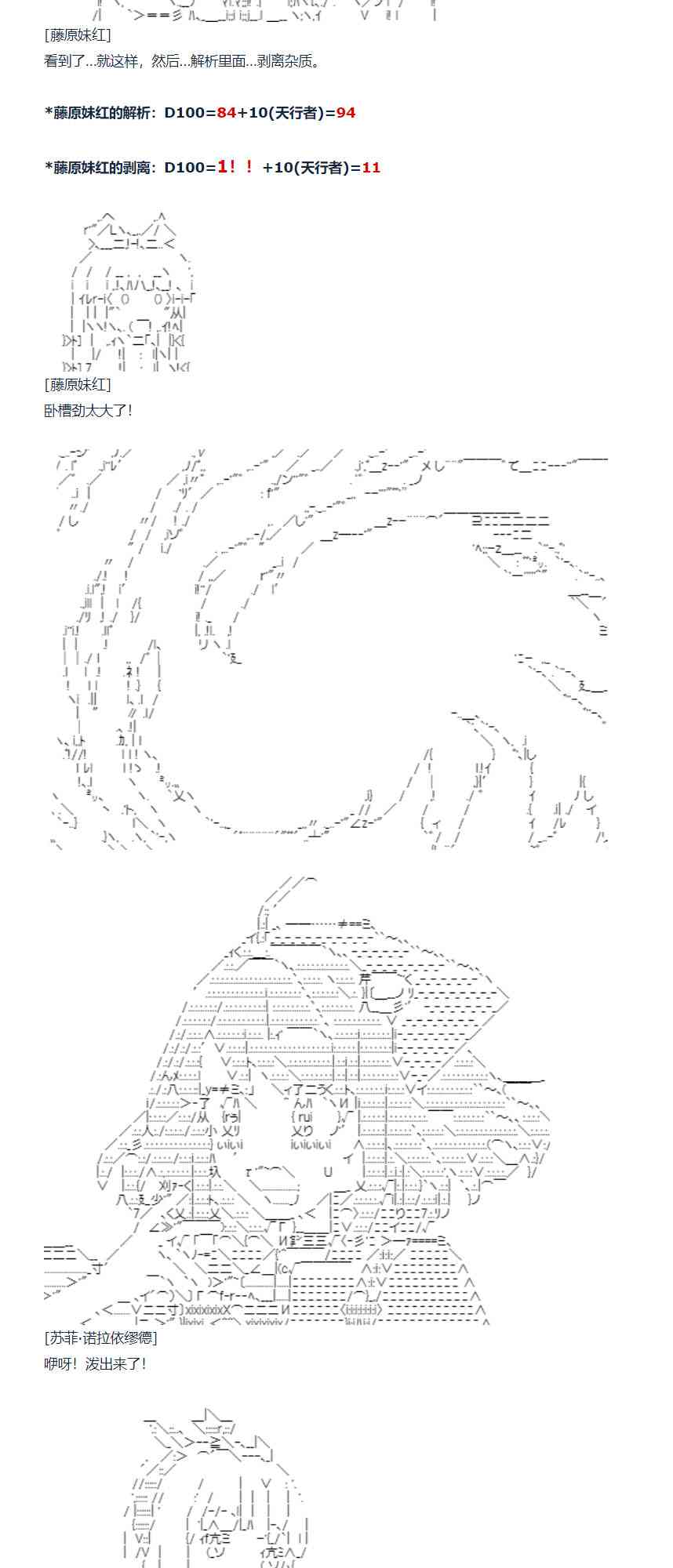 [藤原妹红]
看到了...就这样，然后...解析里面...剥离杂质。

*藤原妹红的解析：D100=84+10(天行者)=94

*藤原妹红的剥离：D100=1！！+10(天行者)=11

[藤原妹红]
卧槽劲太大了！

[苏菲·诺拉依缪德]
咿呀！泼出来了！