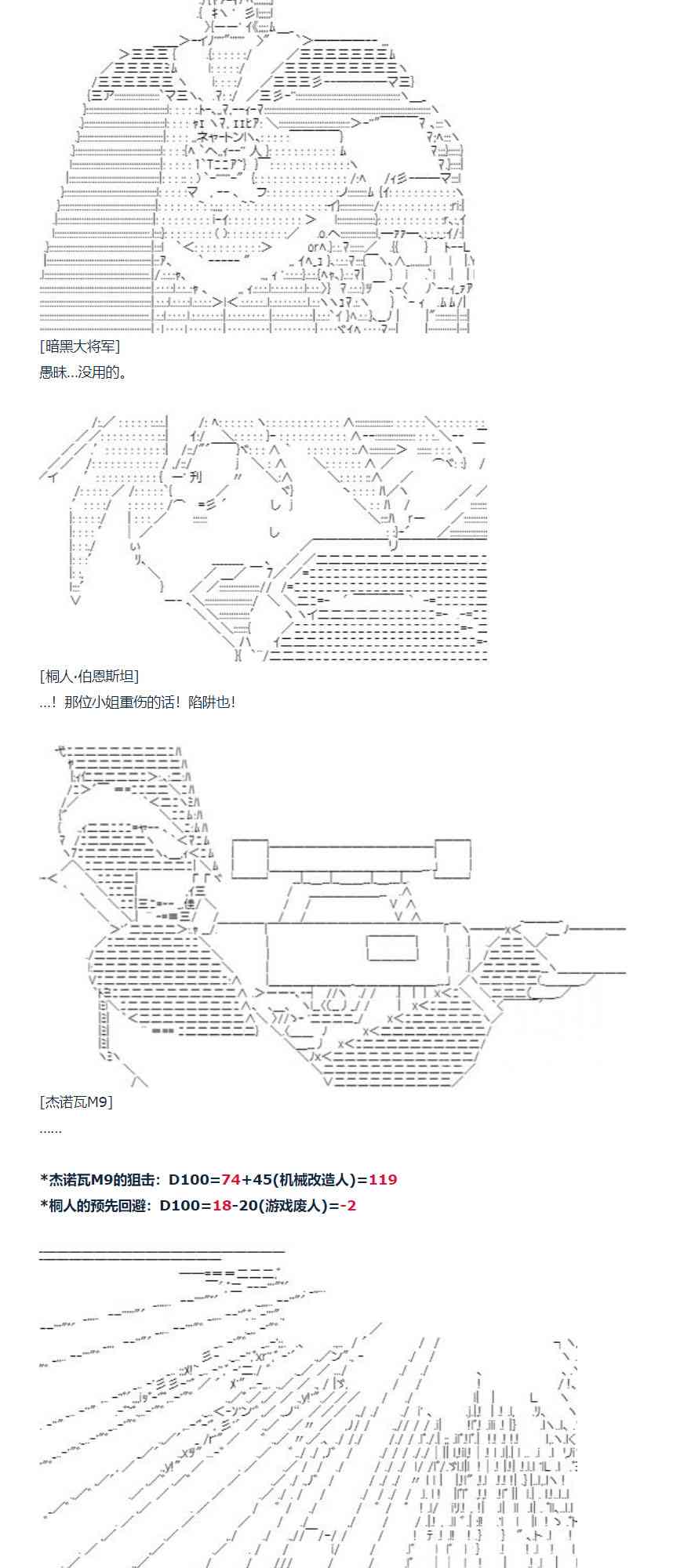 [暗黑大将军]
愚昧...没用的。

[桐人·伯恩斯坦]
...！那位小姐重伤的话！陷阱也！

[杰诺瓦M9]
......

*杰诺瓦M9的狙击：D100=74+45(机械改造人)=119
*桐人的预先回避：D100=18-20(游戏废人)=-2