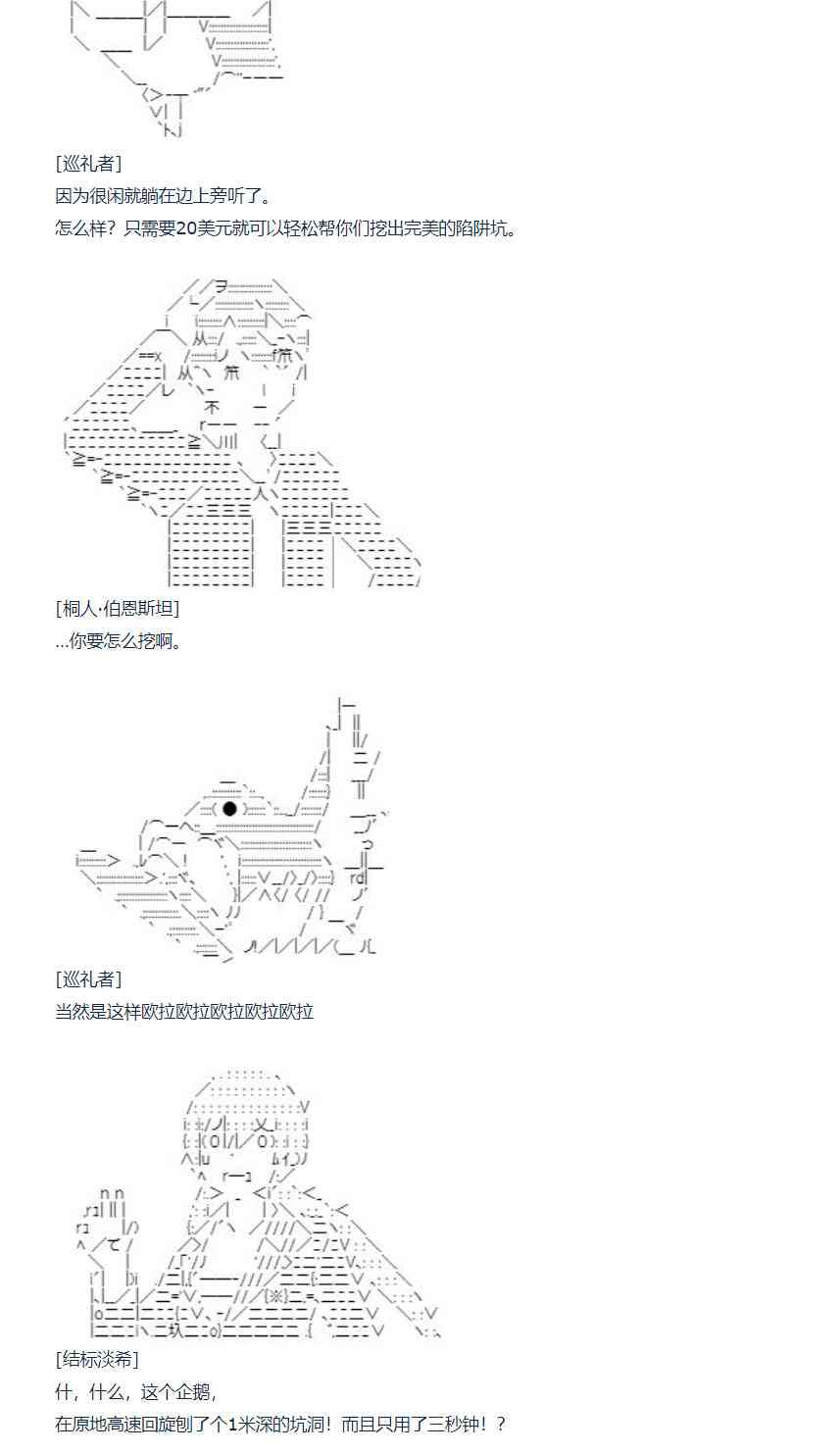 [巡礼者]
因为很闲就躺在边上旁听了。
怎么样？只需要20美元就可以轻松帮你们挖出完美的陷阱坑。

[桐人·伯恩斯坦]
...你要怎么挖啊。

[巡礼者]
当然是这样欧拉欧拉欧拉欧拉欧拉

[结标淡希]
什，什么，这个企鹅，
在原地高速回旋刨了个1米深的坑洞！而且只用了三秒钟！？