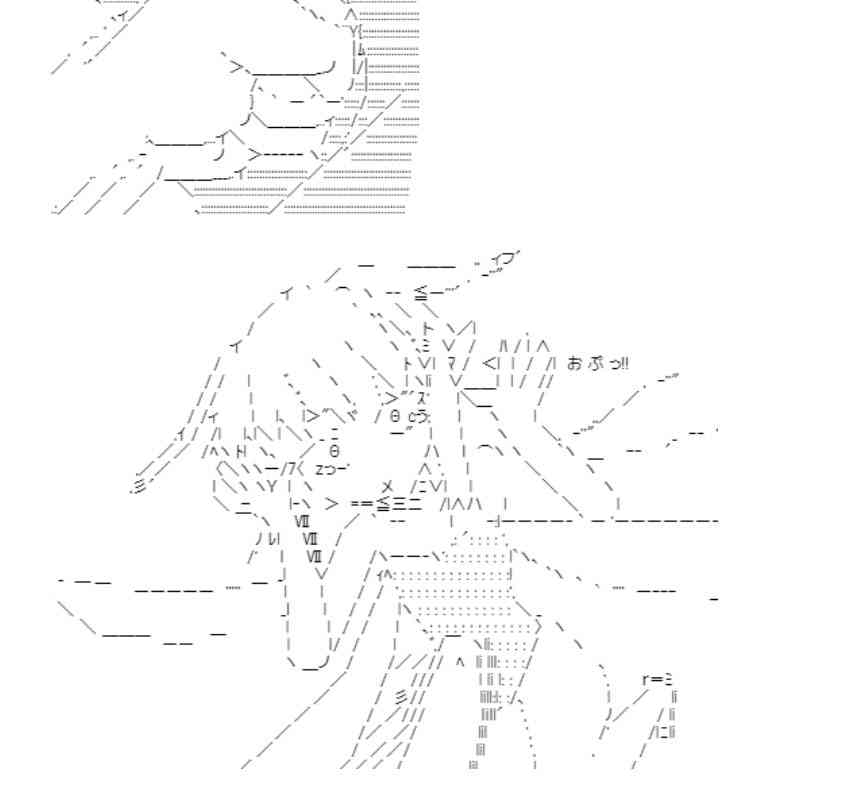 おぶっ!!