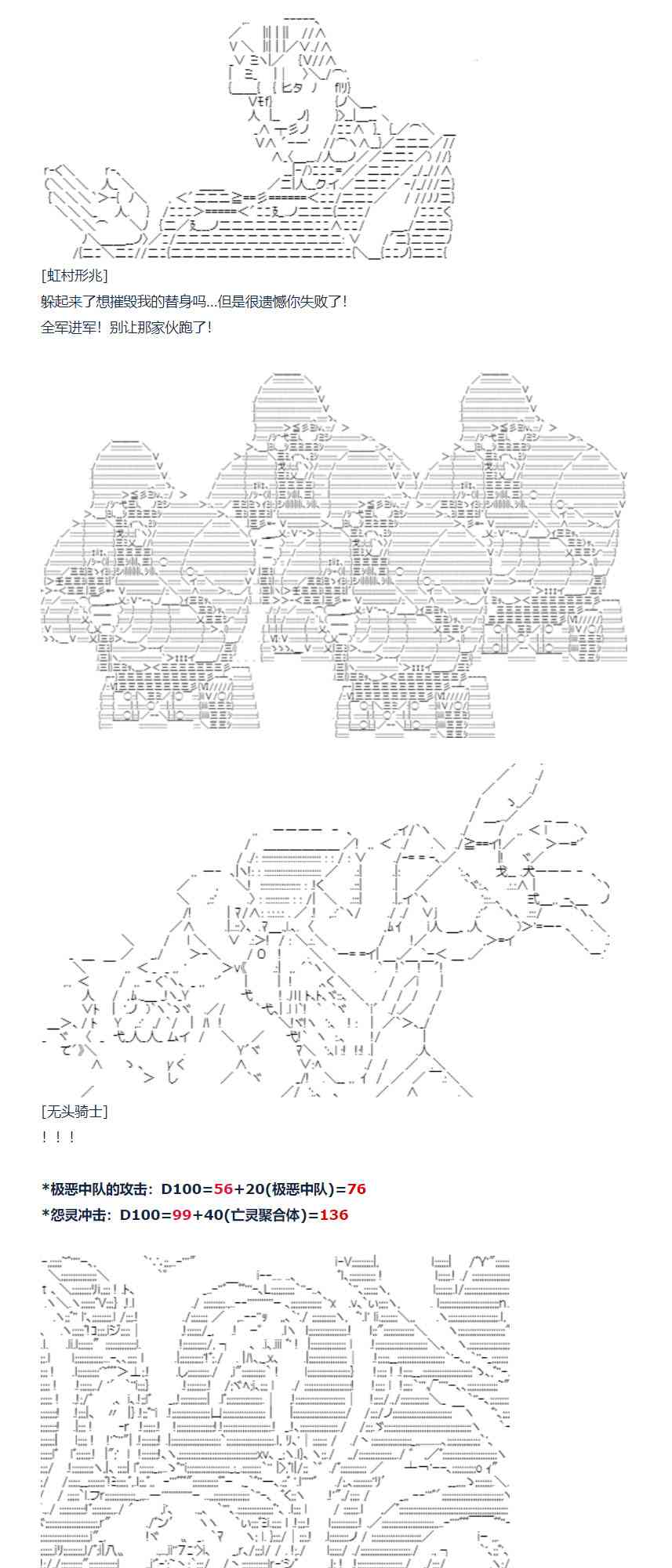 [虹村形兆]
躲起来了想摧毁我的替身吗…但是很遗憾你失败了!
全军进军！别让那家伙跑了!

[无头骑士]
！！！

*极恶中队的攻击：D100=56+20(极恶中队)=76
*怨灵冲击：D100=99+40(亡灵聚合体)=136