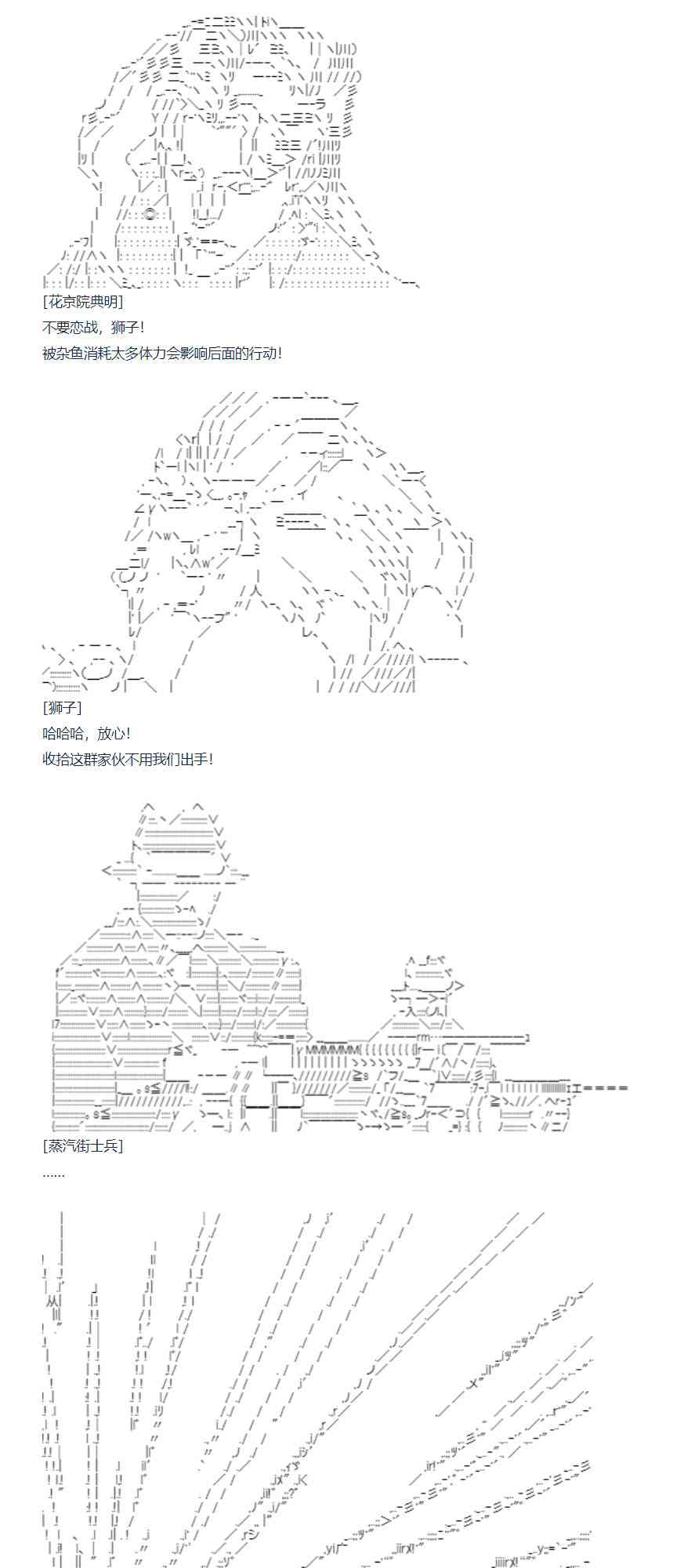 [花京院典明]
不要恋战，狮子！
被杂鱼消耗太多体力会影响后面的行动！

[狮子]
哈哈哈，放心！
收拾这群家伙不用我们出手！

[蒸汽街士兵]
……