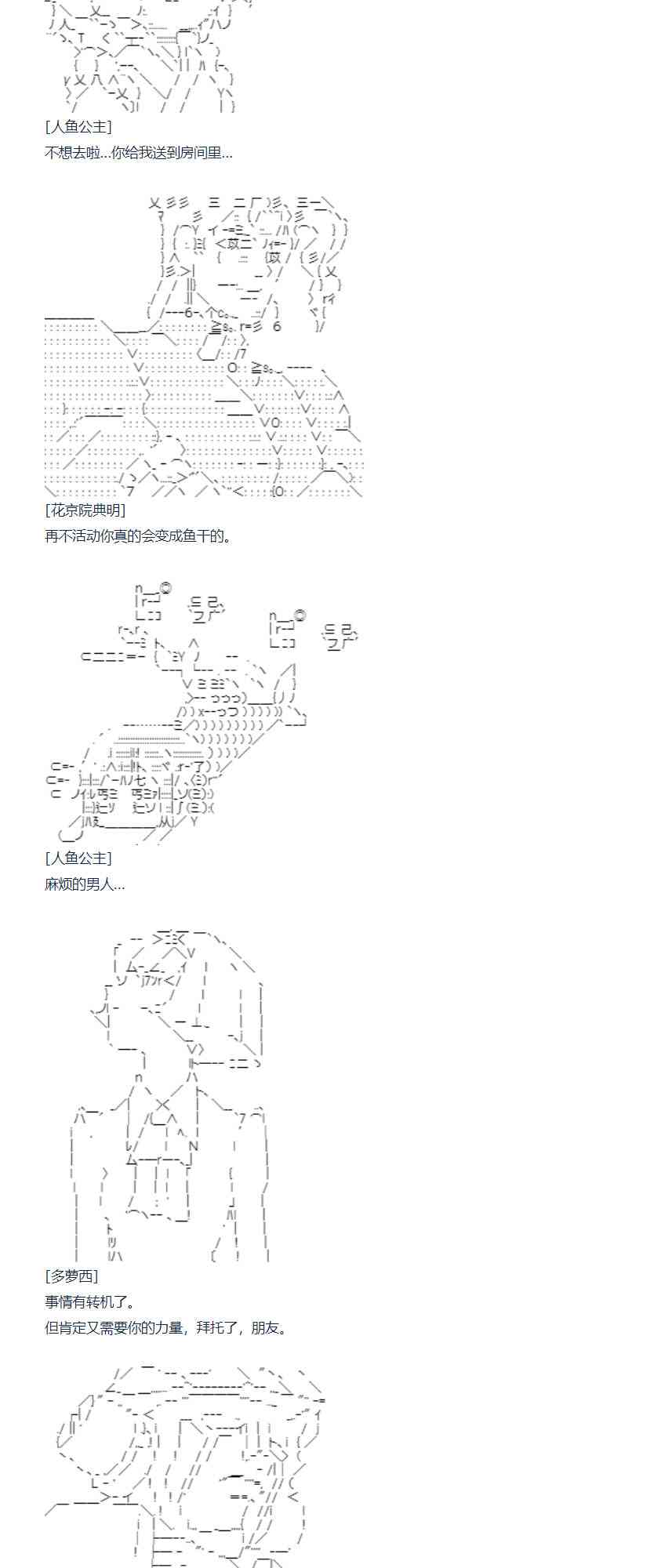 [人鱼公主]

不想去啦…你给我送到房间里…

[花京院典明]

再不活动你真的会变成鱼干的。

[人鱼公主]

麻烦的男人…

[多萝西]

事情有转机了。

但肯定又需要你的力量，拜托了，朋友。