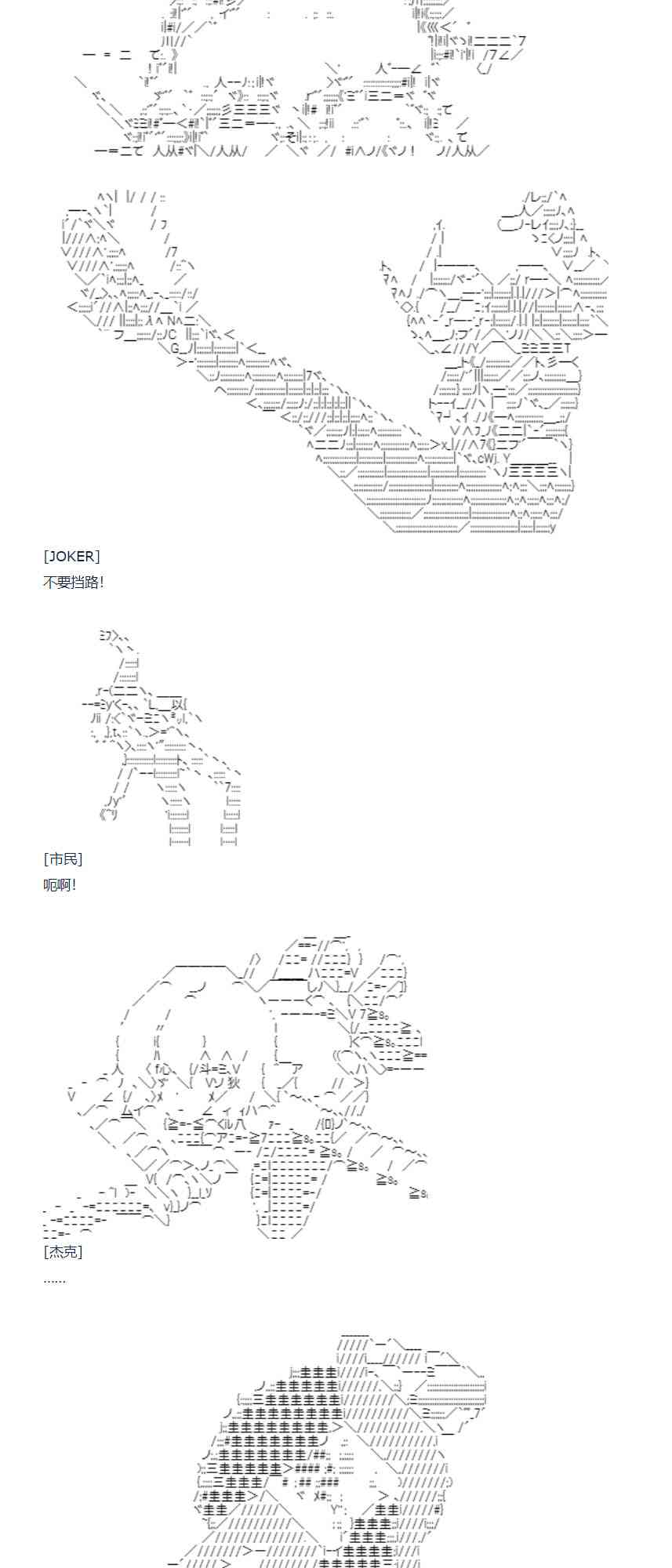 [JOKER]
不要挡路!

[市民]
呃啊!

[杰克]
……