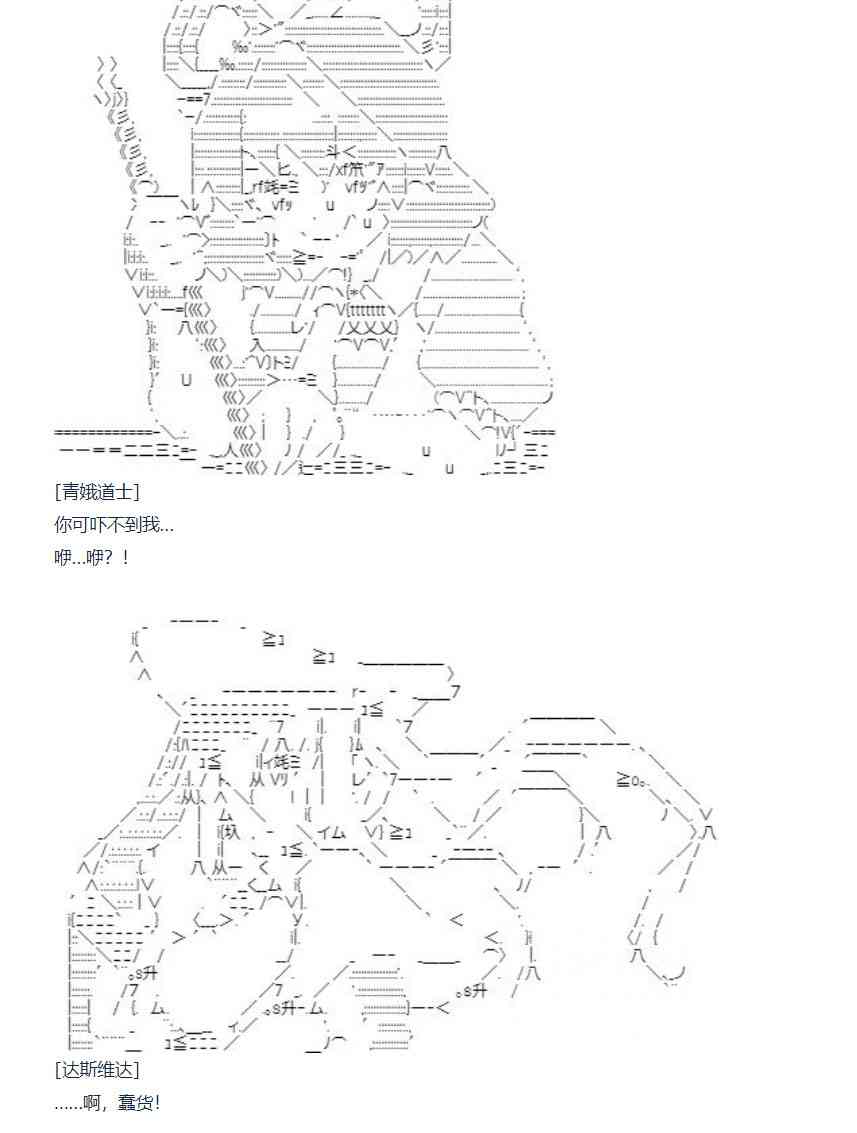 [青娥道士]

你可吓不到我…

咿…咿？！

[达斯维达]

……啊，蠢货!