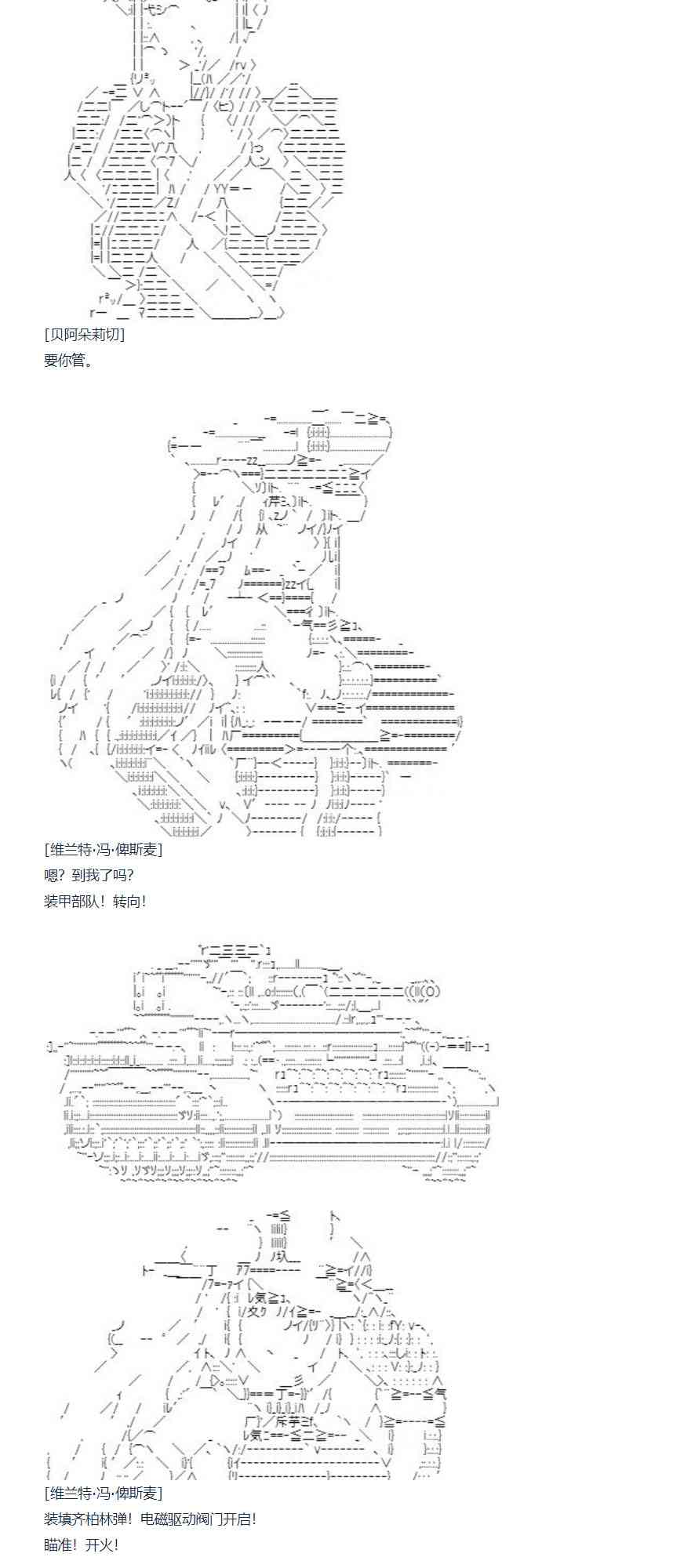 [贝阿朵莉切]
要你管。

[维兰特·冯·俾斯麦]
嗯？到我了吗？
装甲部队！转向！

[维兰特·冯·俾斯麦]
装填齐柏林弹！电磁驱动阀门开启！
瞄准！开火！