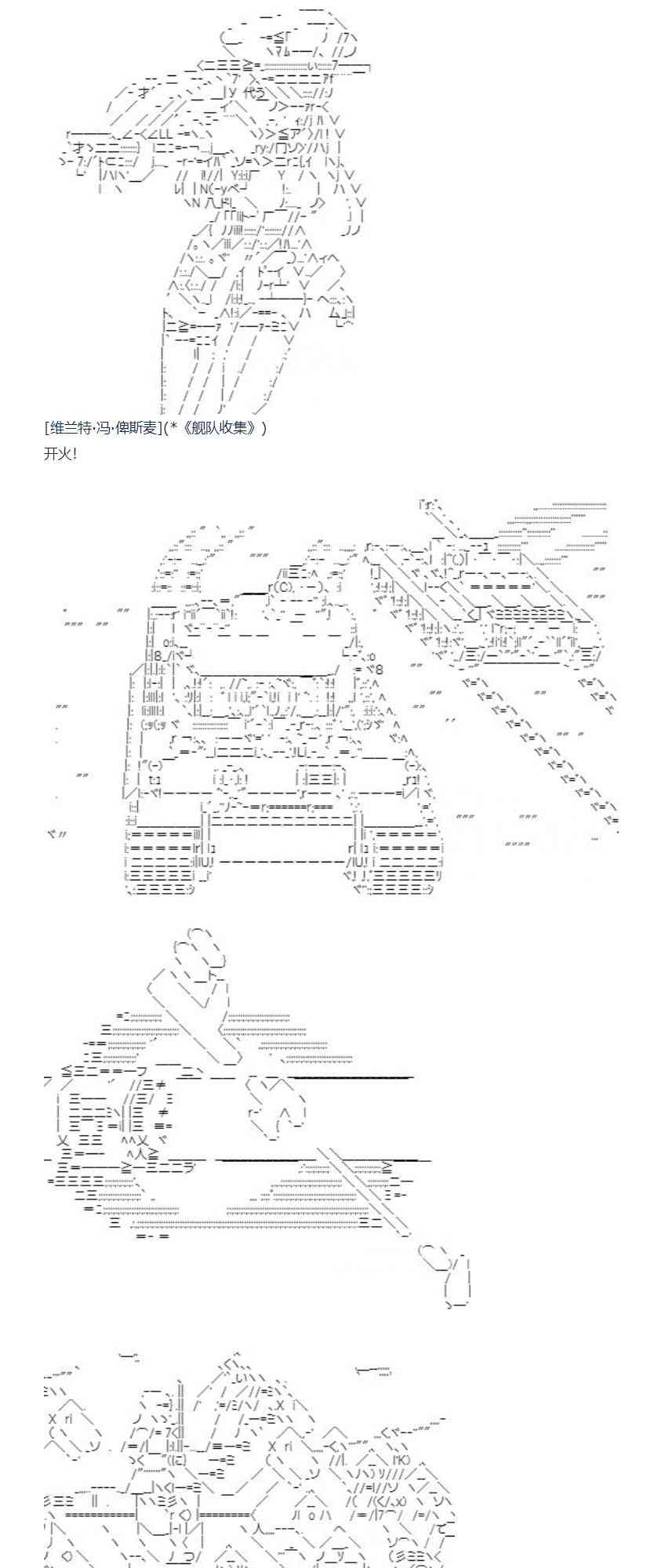 [维兰特·冯·俾斯麦](*《舰队收集》)

开火!