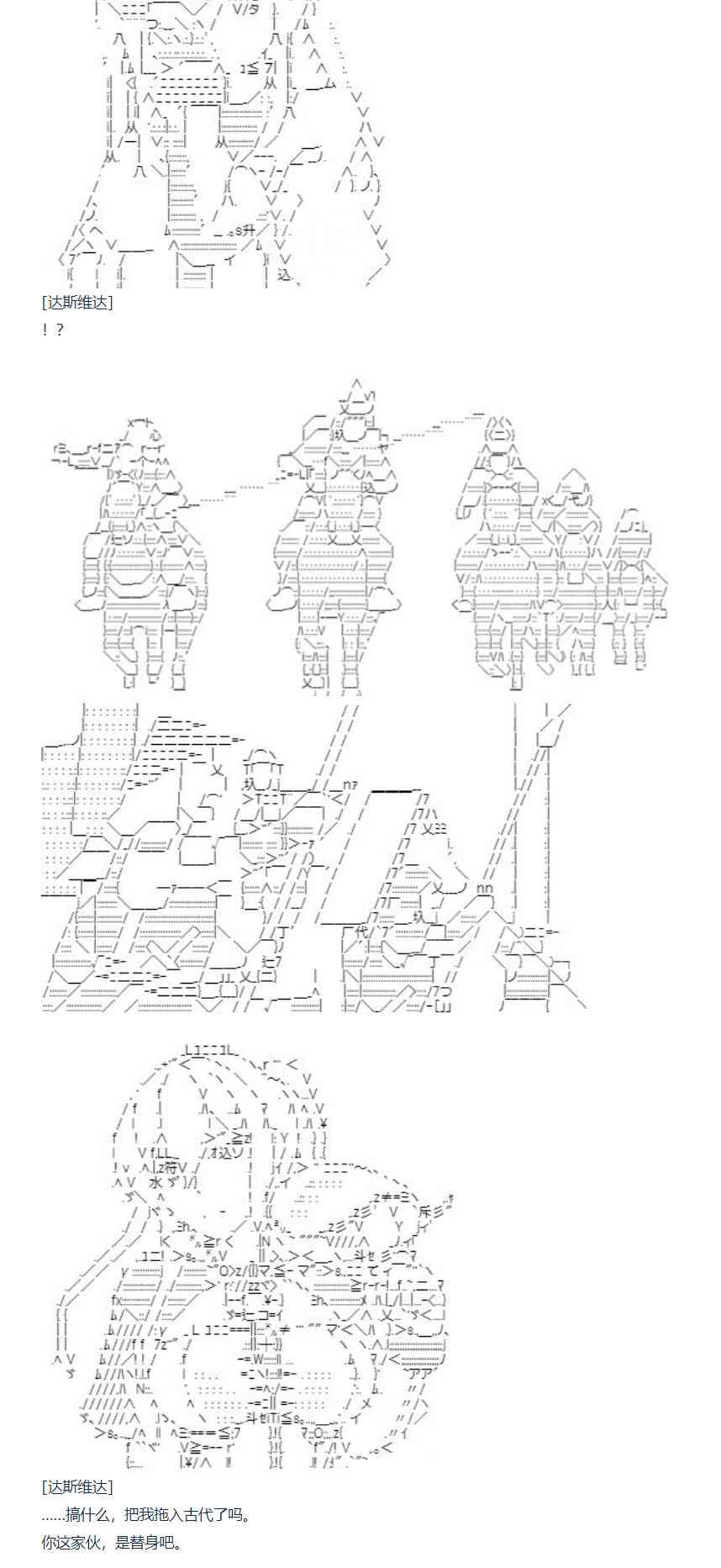 [达斯维达]
！？

[达斯维达]
……搞什么，把我拖入古代了吗。
你这家伙，是替身吧。