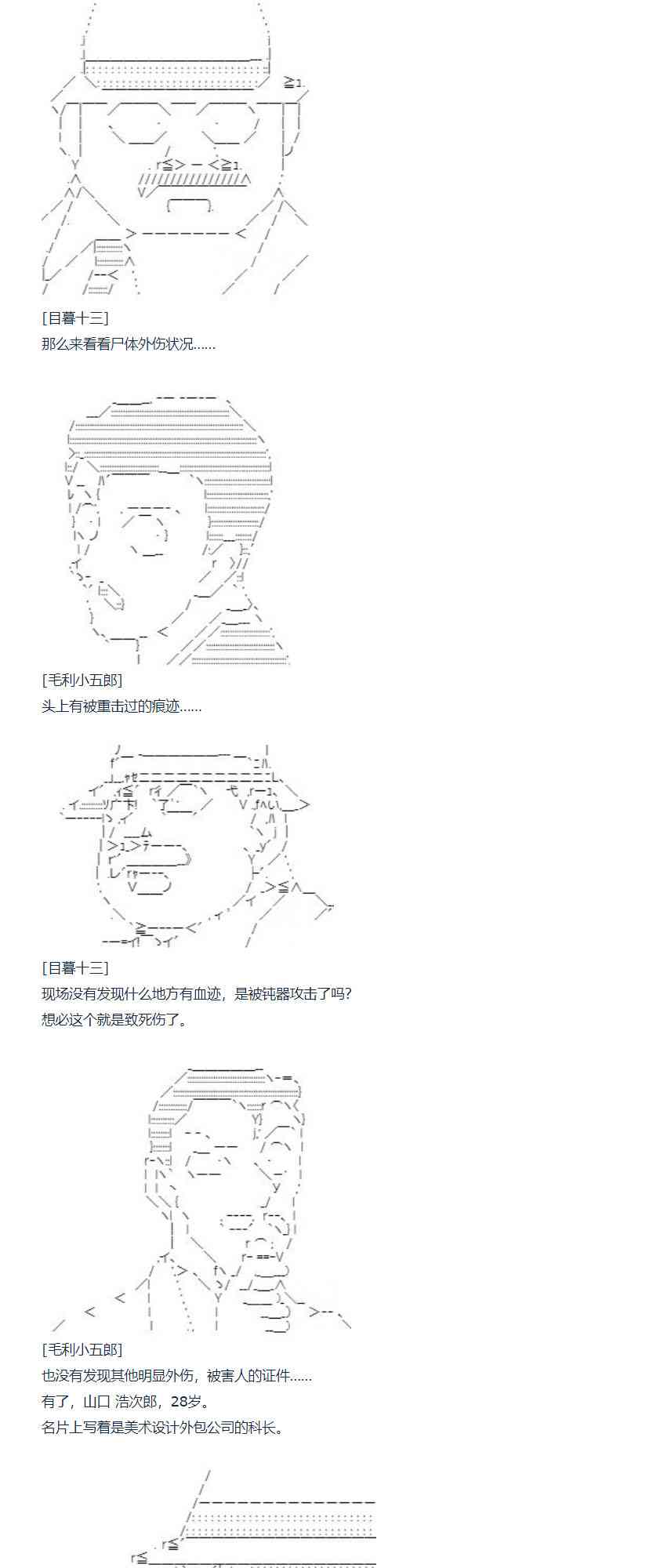 [目暮十三]
那么来看看尸体外伤状况……

[毛利小五郎]
头上有被重击过的痕迹……

[目暮十三]
现场没有发现什么地方有血迹，是被钝器攻击了吗？
想必这个就是致死伤了。

[毛利小五郎]
也没有发现其他明显外伤，被害人的证件……
有了，山口 浩次郎，28岁。
名片上写着是美术设计外包公司的科长。