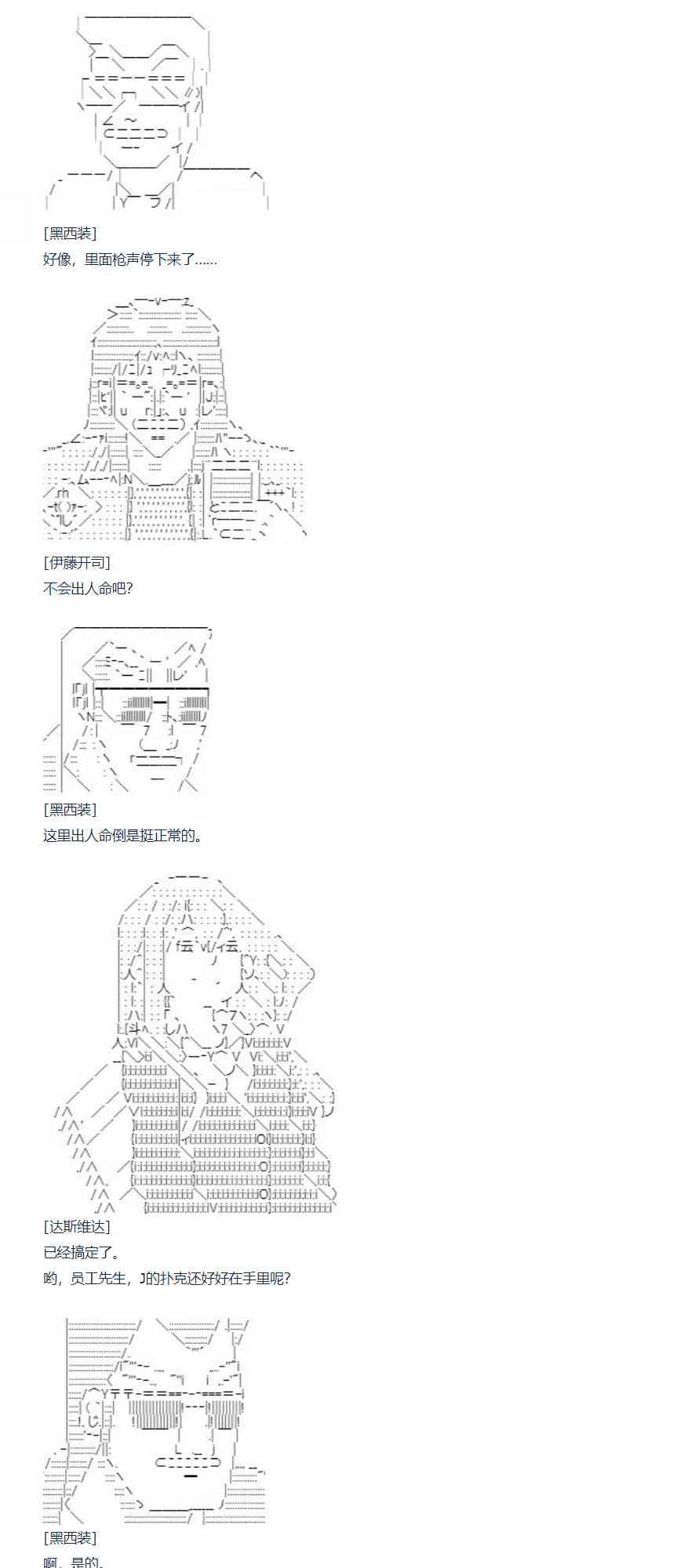 [黑西装]
好像，里面枪声停下来了......

[伊藤开司]
不会出人命吧?

[黑西装]
这里出人命倒是挺正常的。

[达斯维达]
已经搞定了。
哟，员工先生，J的扑克还好好在手里呢?

[黑西装]
啊，是的。