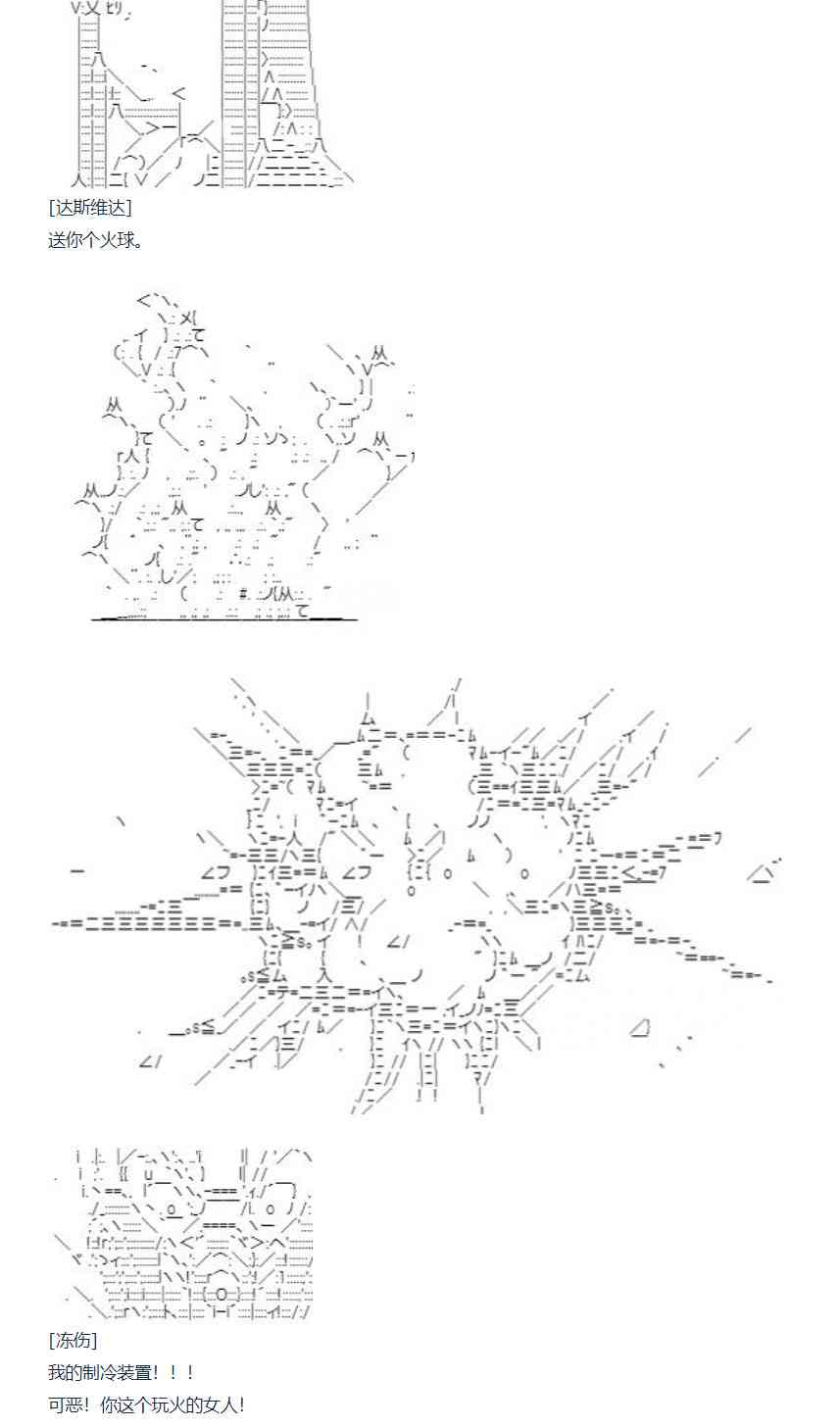 [达斯维达]

送你个火球。

[冻伤]

我的制冷装置！！！

可恶！你这个玩火的女人！