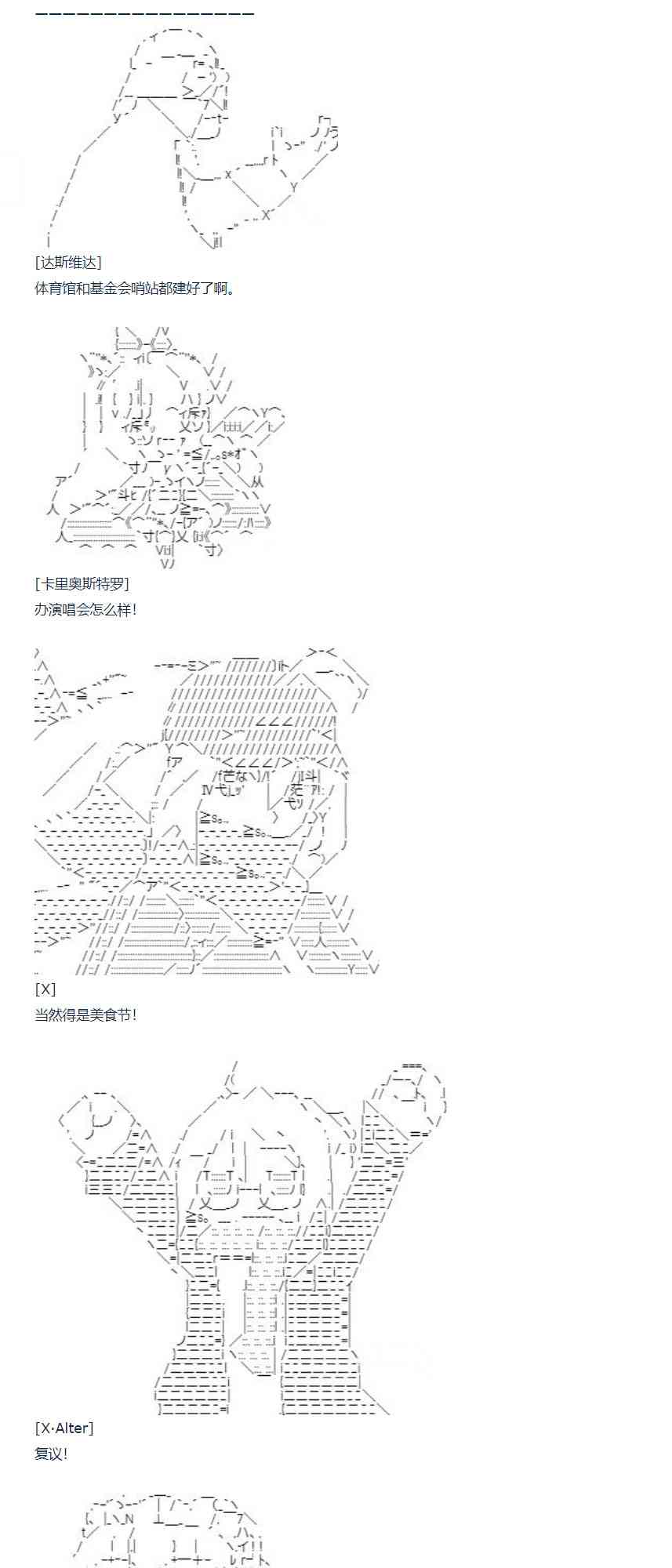 [达斯维达]
体育馆和基金会哨站都建好了啊。

[卡里奥斯特罗]
办演唱会怎么样！

[X]
当然得是美食节！

[X·Alter]
复议！