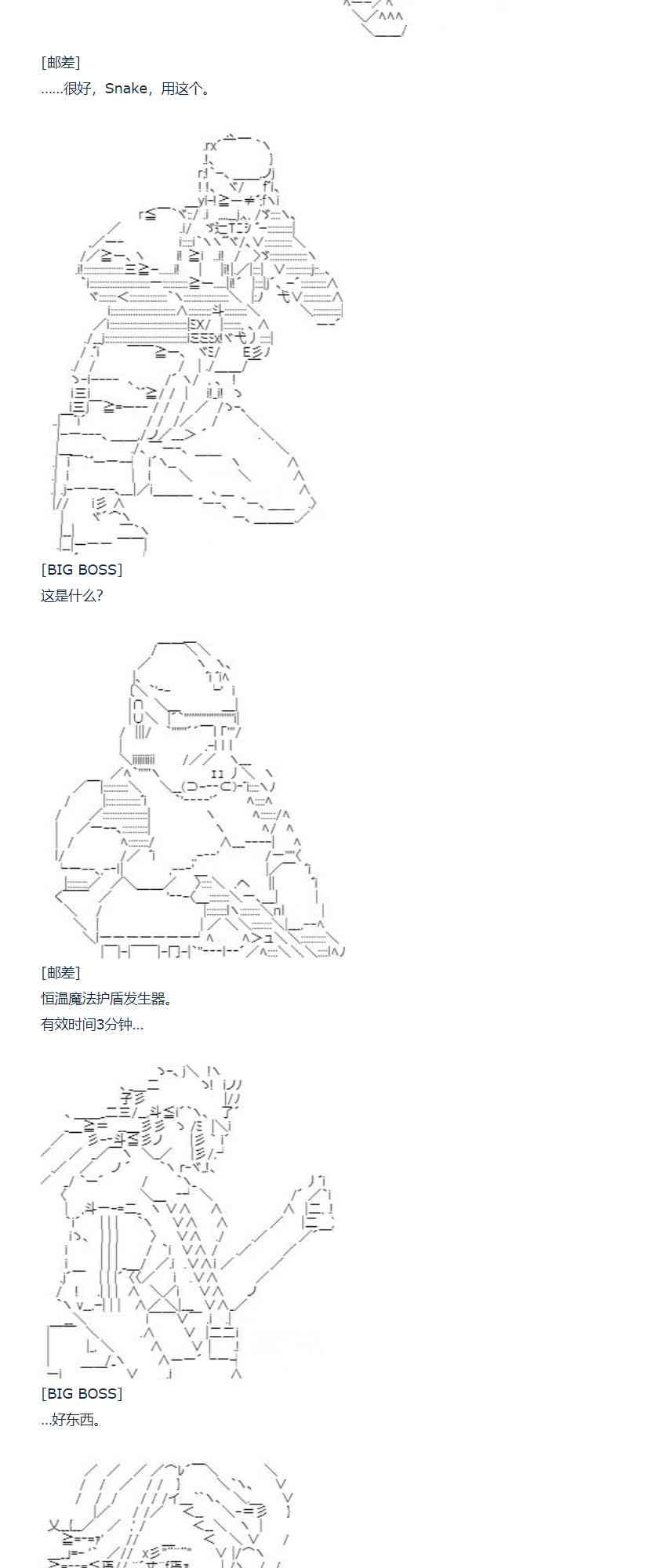 [邮差]
……很好，Snake，用这个。

[BIG BOSS]
这是什么?

[邮差]
恒温魔法护盾发生器。
有效时间3分钟…

[BIG BOSS]
…好东西。